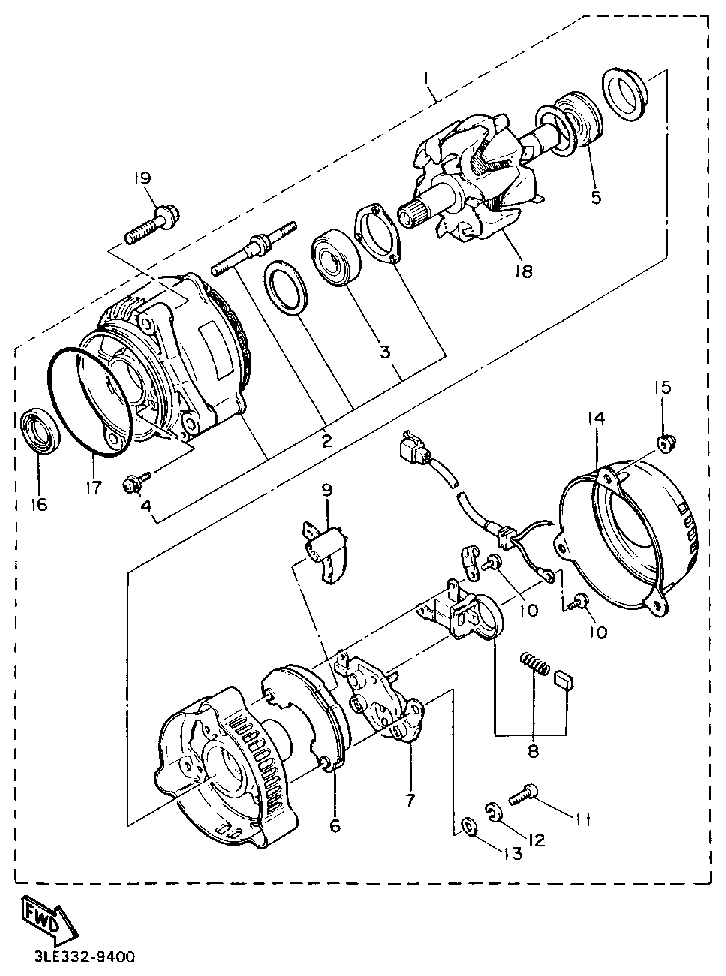 1
19
5
18
3
2
15
14
16
17
4
9
10
10
8
6
7
11
12
13
FWD
3LE332-9400