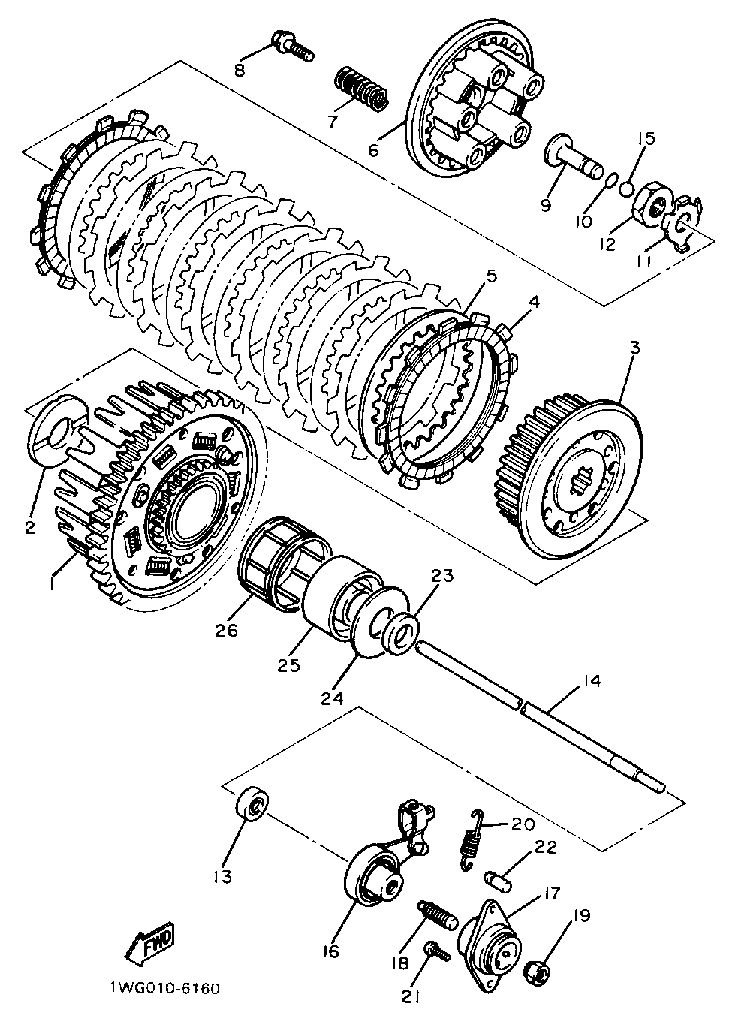 8
7
6
15
9
10
12
11
5
4
3
2
1
23
26
25
24
14
20
22
13
17
19
16
18
21
FWD
1WG010-6160