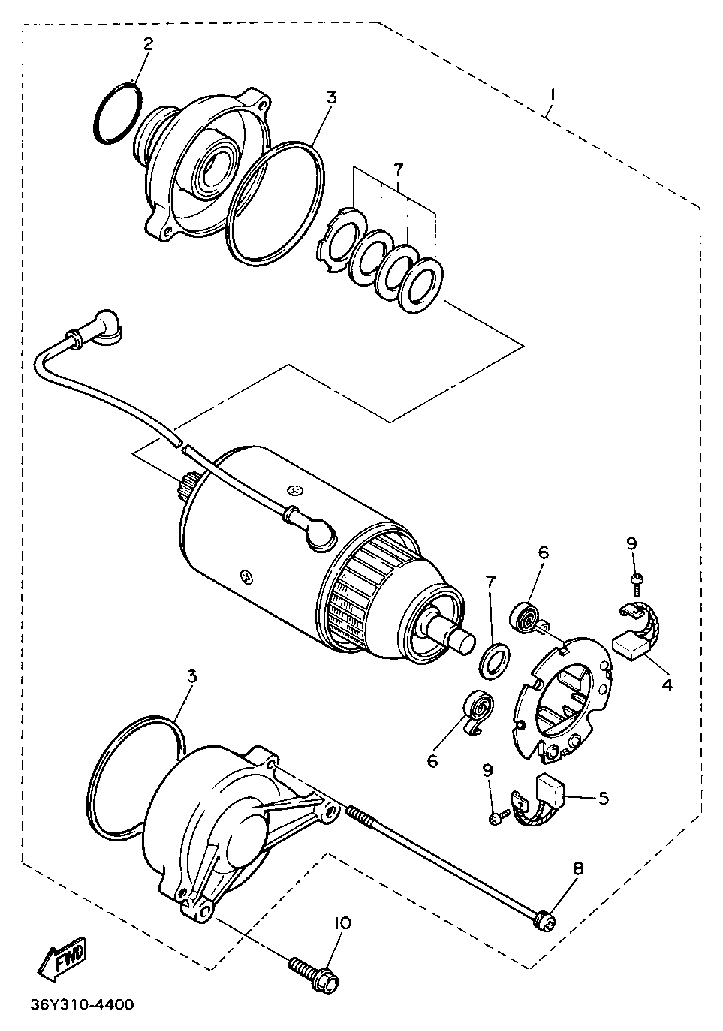 2
3
1
7
6
9
7
4
3
6
9
5
8
10
FWD
36Y310-4400