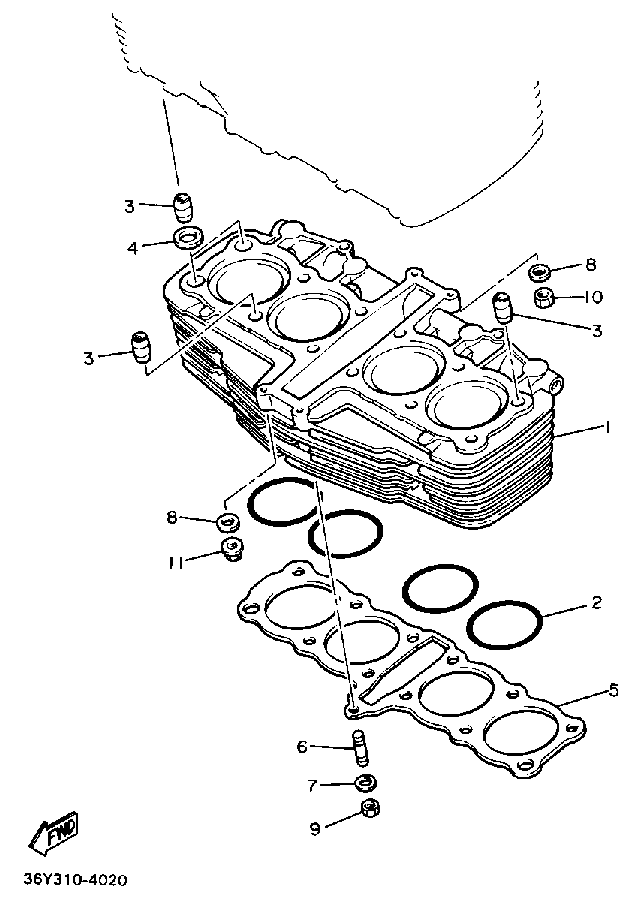 3
4
8
10
3
3
1
8
11
2
5
6
7
9
FWD
36Y310-4020