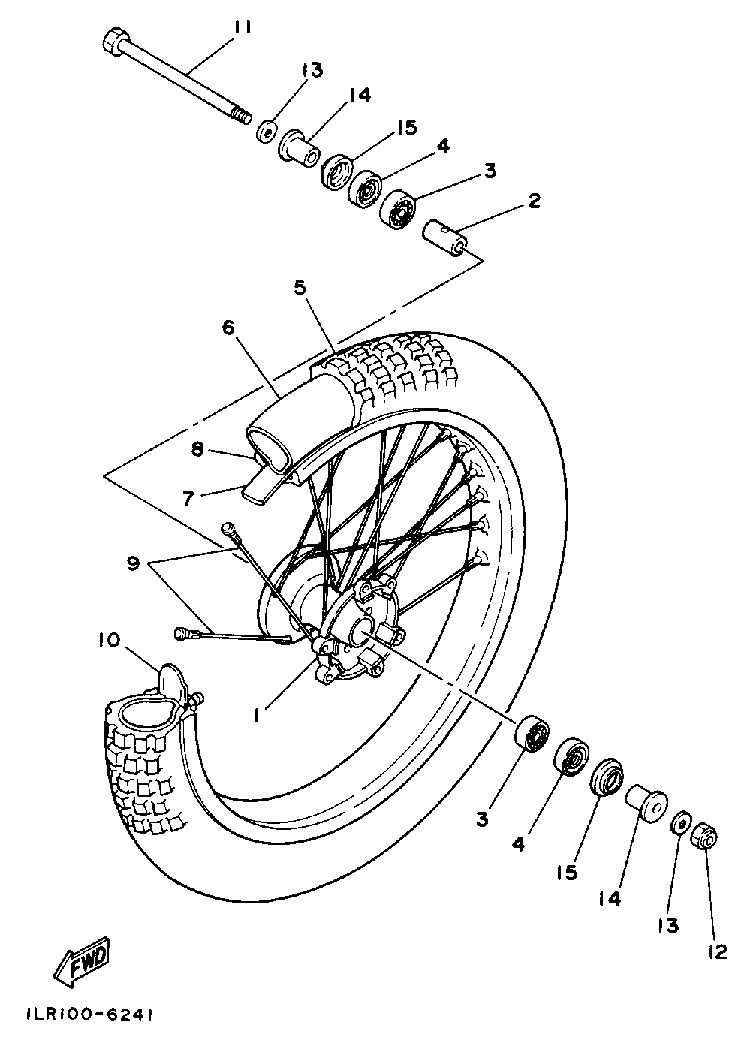 11
13
14
15
4
3
2
5
6
8
7
9
10
1
3
4
15
14
13
12
FWD
1LR100-6241