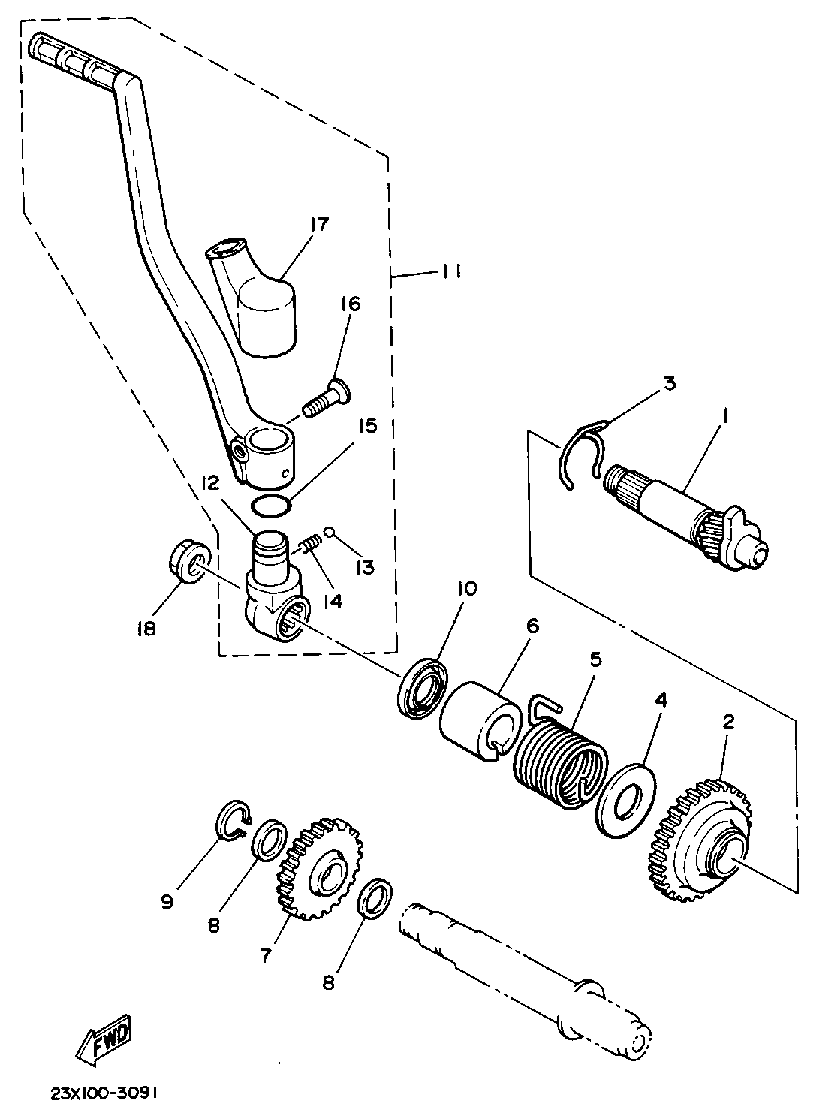 17
11
16
3
1
15
12
13
14
18
10
6
5
4
2
9
8
7
8
FWD
23X100-3091