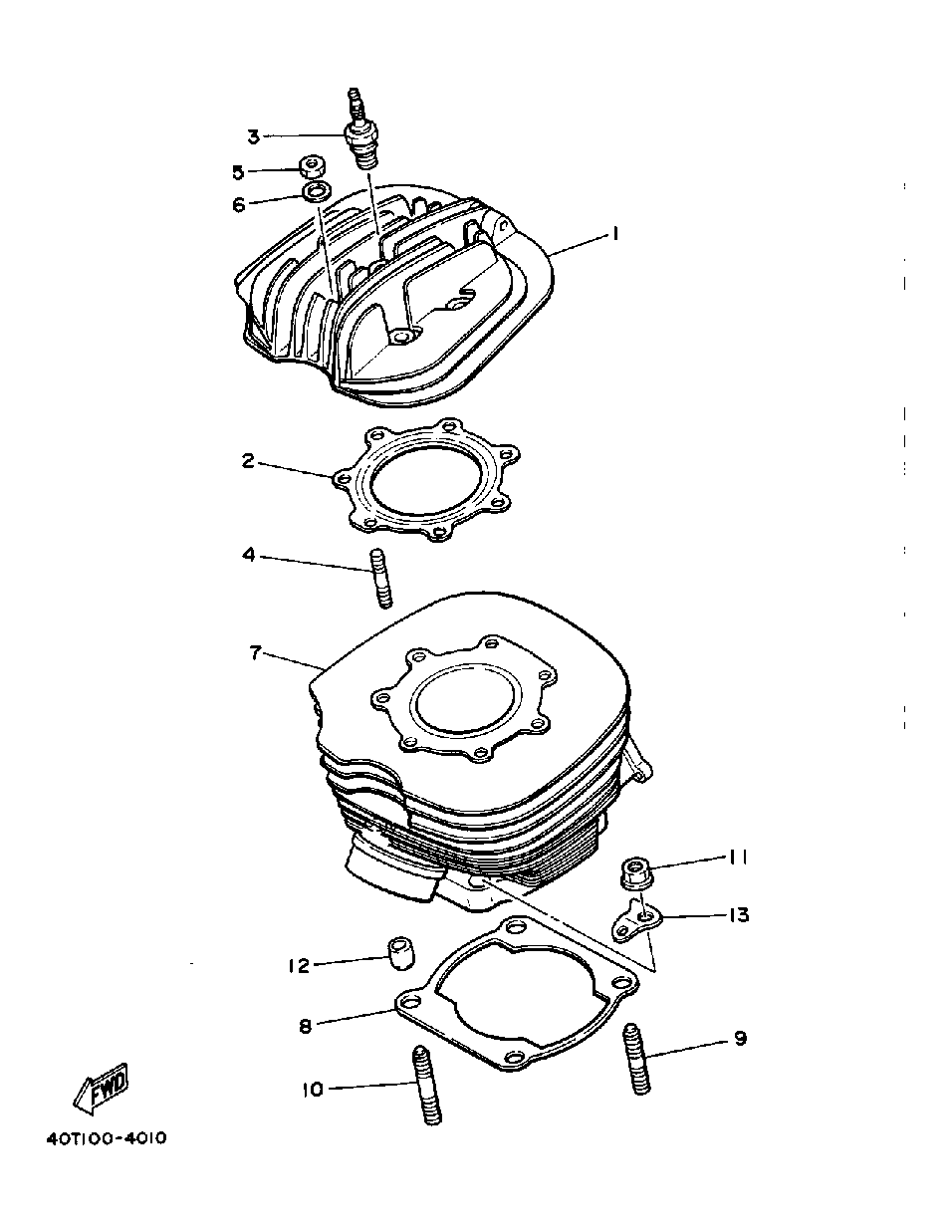 3
5
6
1
2
4
7
11
13
12
8
9
10
FWD
40T100-4010