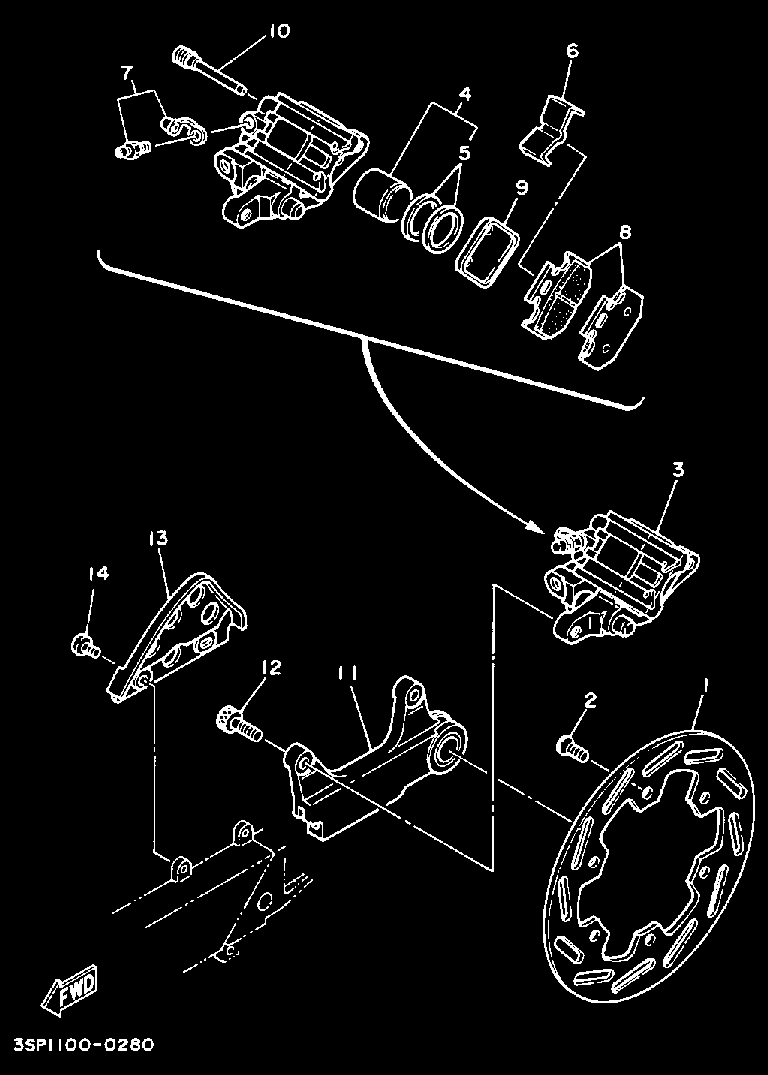 10
7
4
6
5
9
8
3
13
14
12
11
2
1
FWD
3SP1100-0280