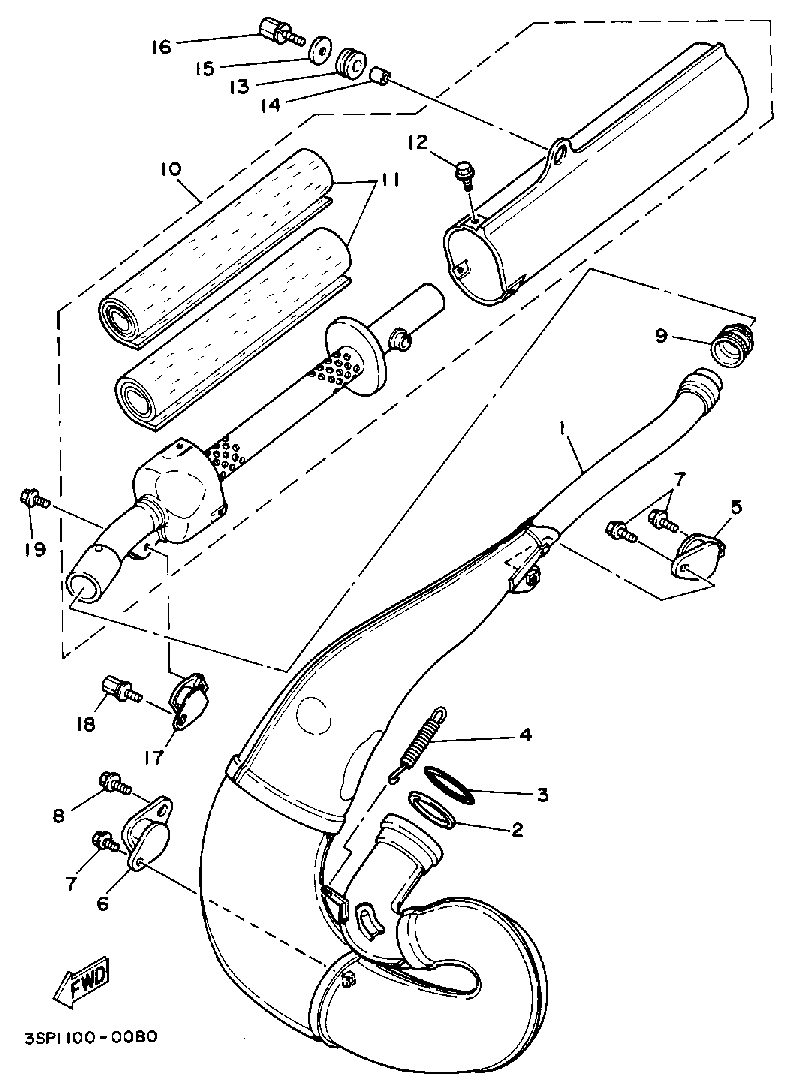 16
15
13
14
12
10
11
9
1
7
5
19
18
17
4
3
2
8
7
6
FWD
3SP1100-0080