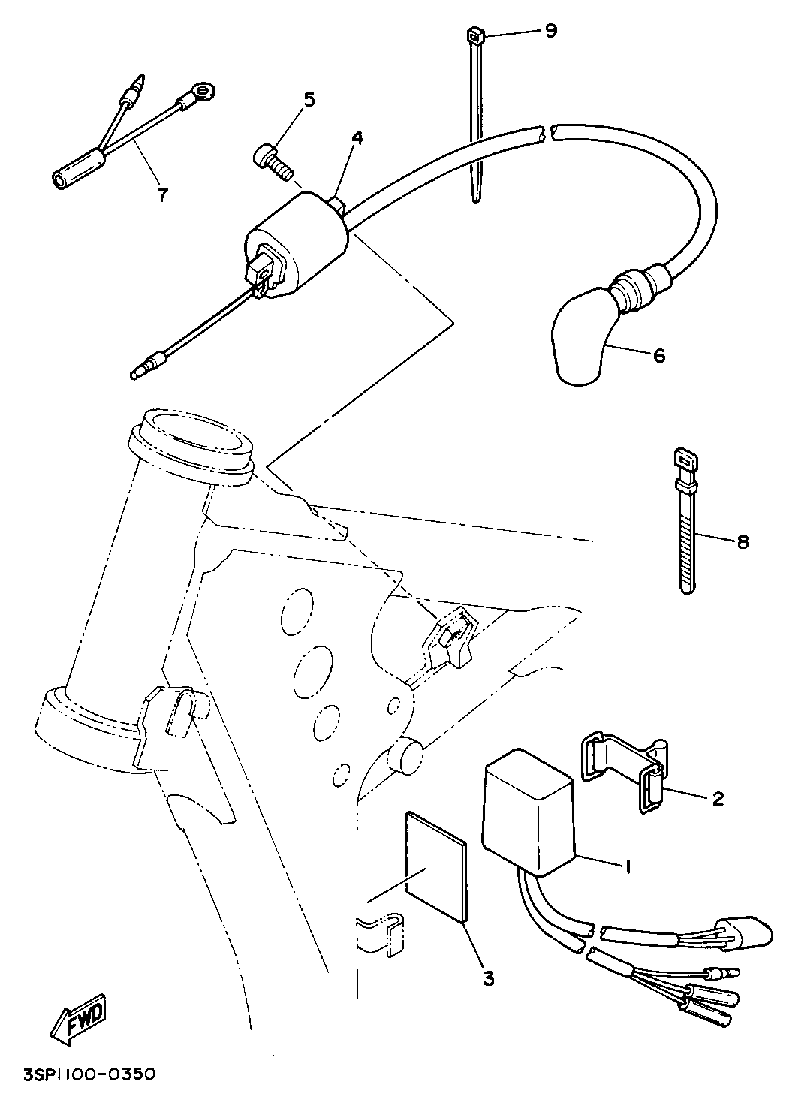 9
5
4
7
6
8
2
1
3
FWD
3SP1100-0350