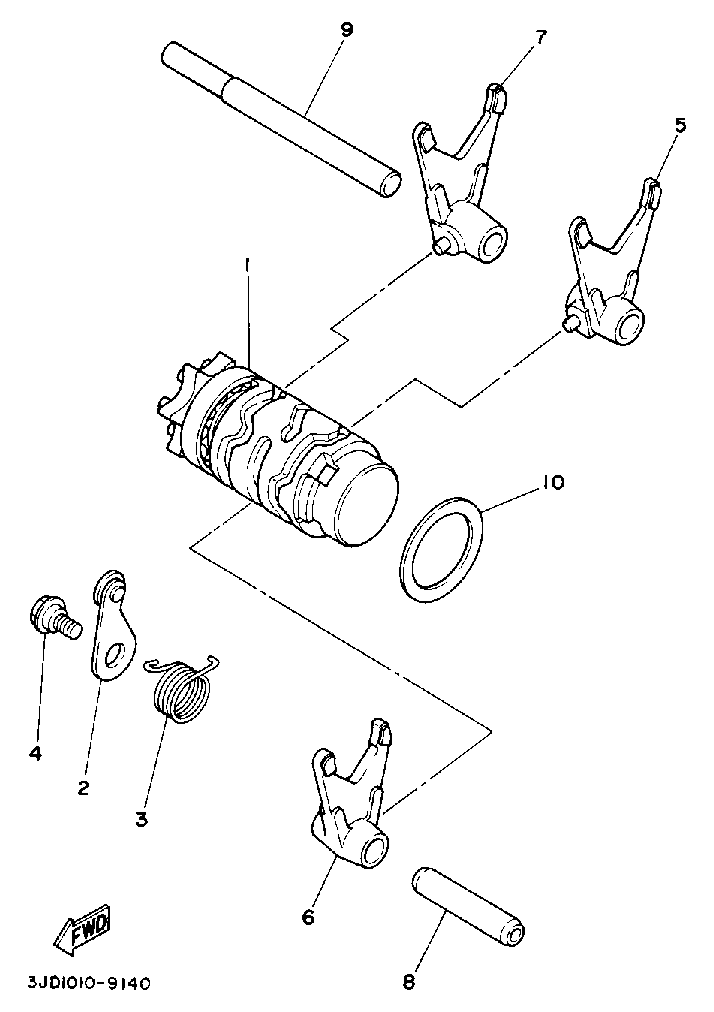 9
7
5
1
10
4
2
3
6
8
FWD
3JD1010-9140