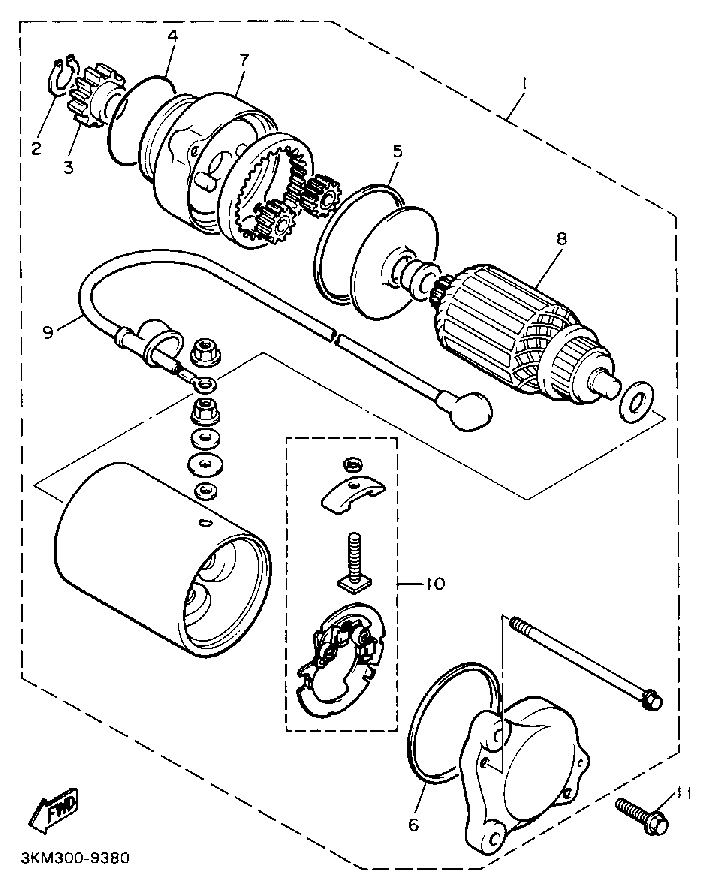 4
7
1
2
3
5
8
9
10
6
11
FWD
3KM300-9380