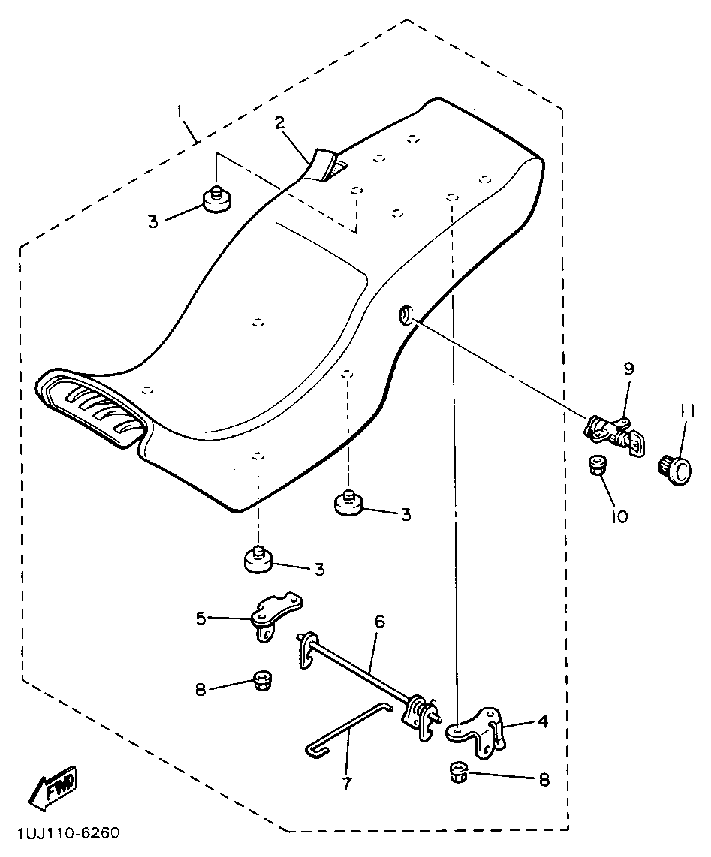 1
2
3
9
11
10
3
3
5
6
8
4
7
8
FWD
1UJ110-6260