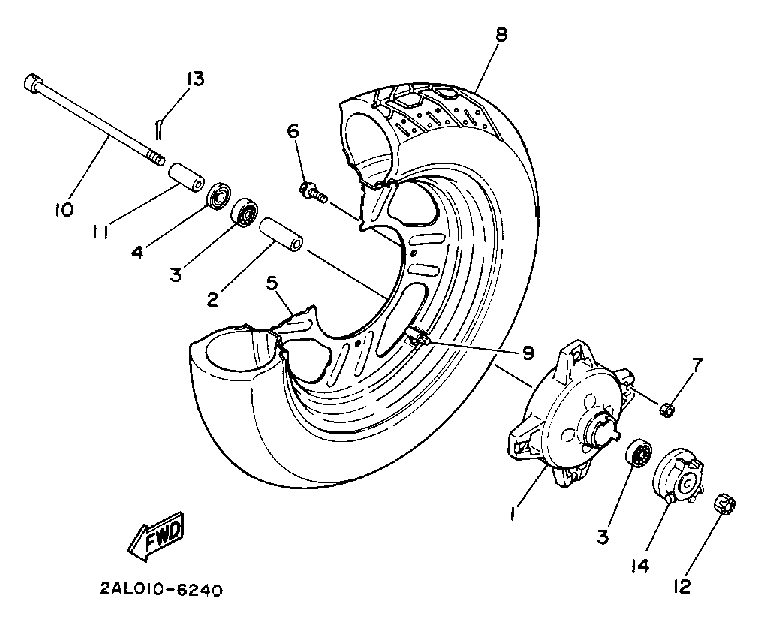 8
13
6
10
11
4
3
2
5
9
7
1
3
14
12
FWD
2AL010-6240