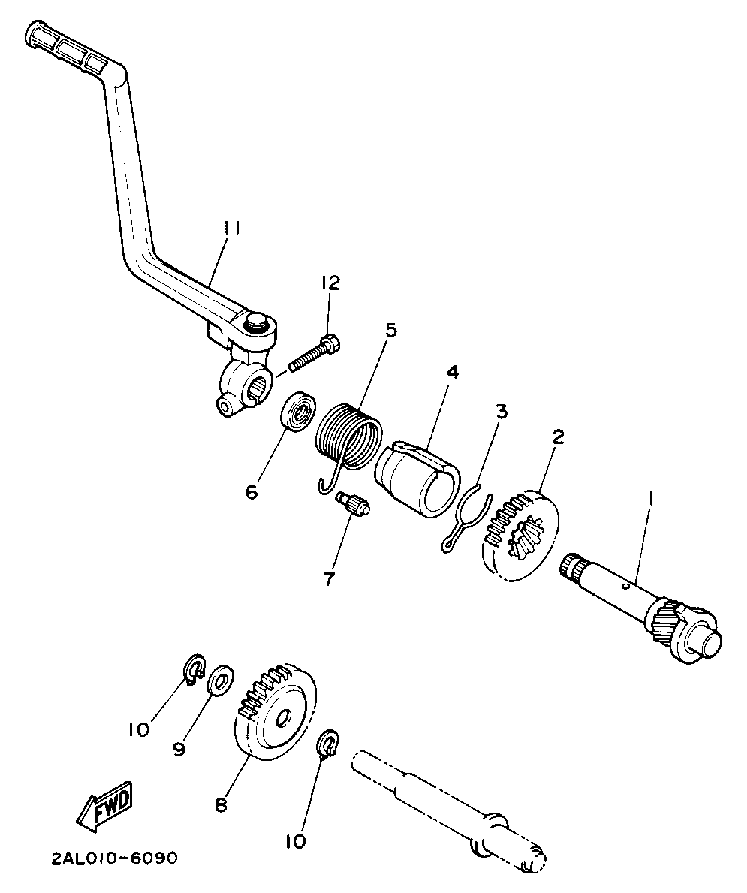 11
12
5
4
3
2
1
6
7
10
9
8
10
FWD
2AL010-6090