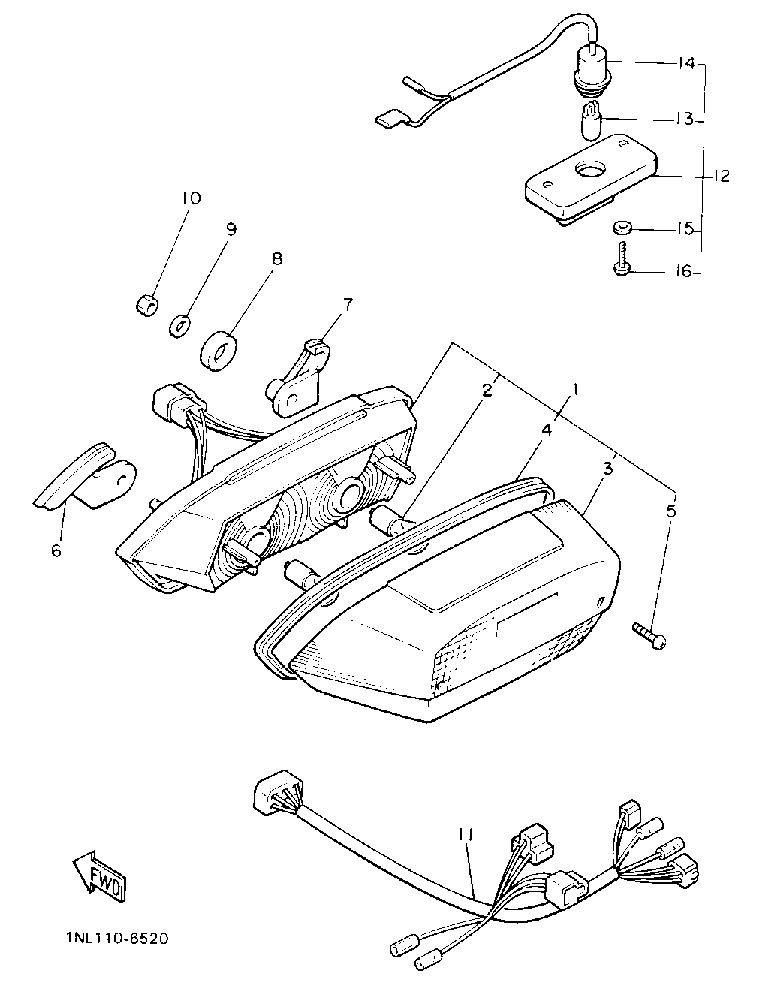 14
13
12
15
16
10
9
8
7
2
1
4
3
5
6
11
FWD
1NL110-8520