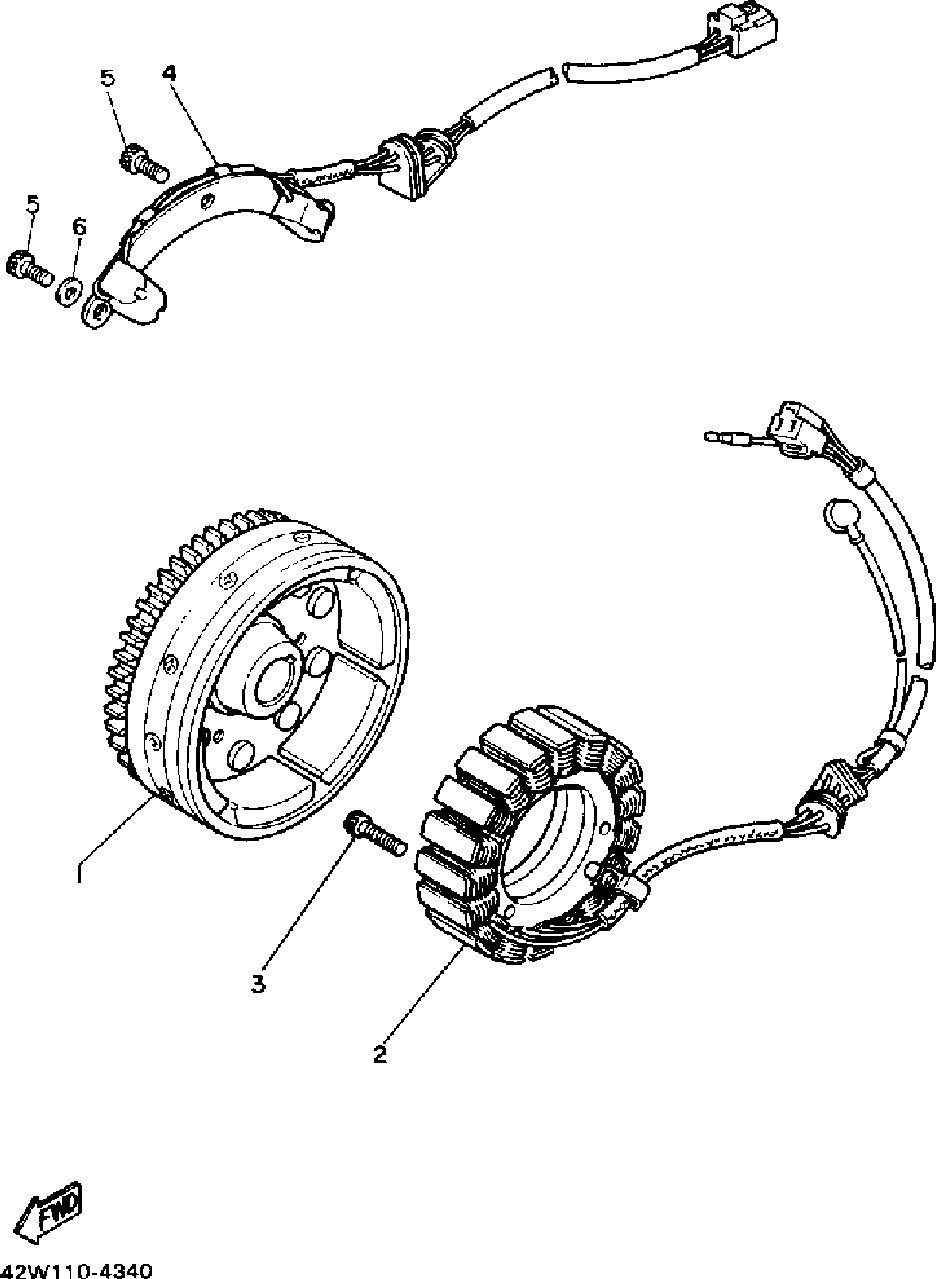 5
4
5
6
1
3
2
FWD
42W110-4340