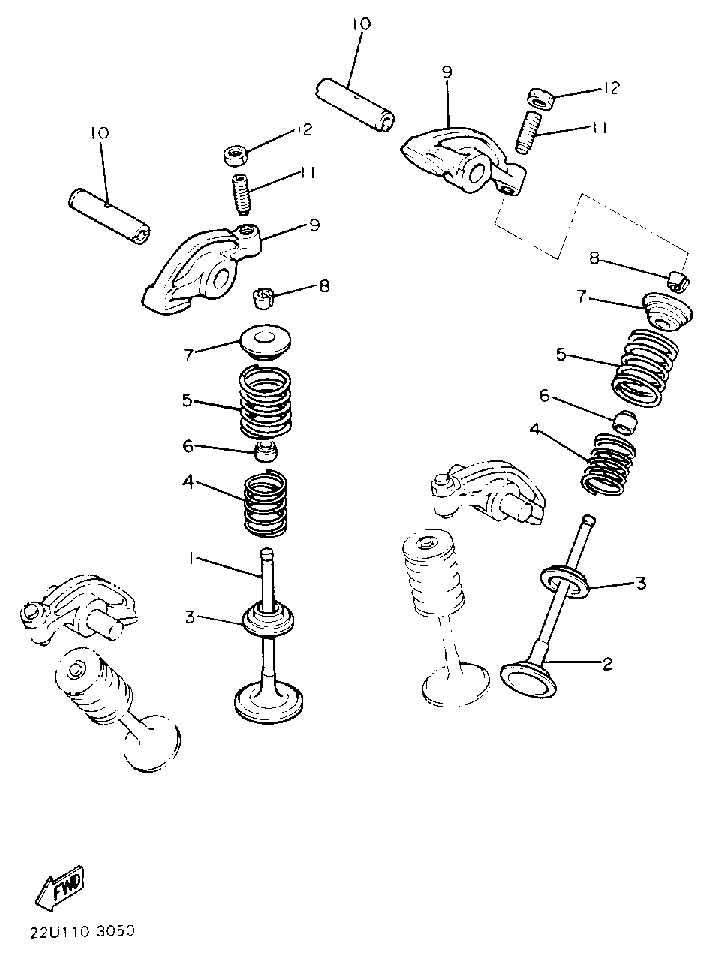 10
9
12
11
10
12
11
9
8
8
7
7
5
5
6
6
4
4
1
3
3
2
FWD
22U110 3050