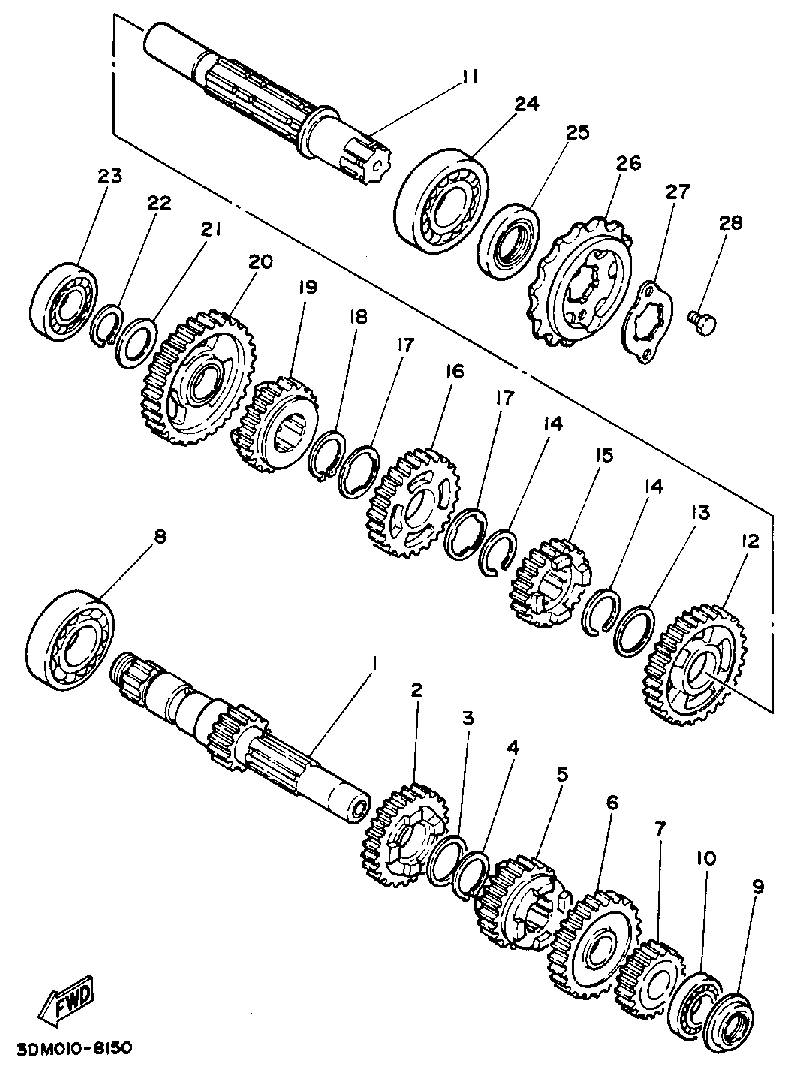 11
24
25
26
27
28
23
22
21
20
19
18
17
16
17
14
15
14
13
12
8
1
2
3
4
5
6
7
10
9
FWD
3DM010-8150