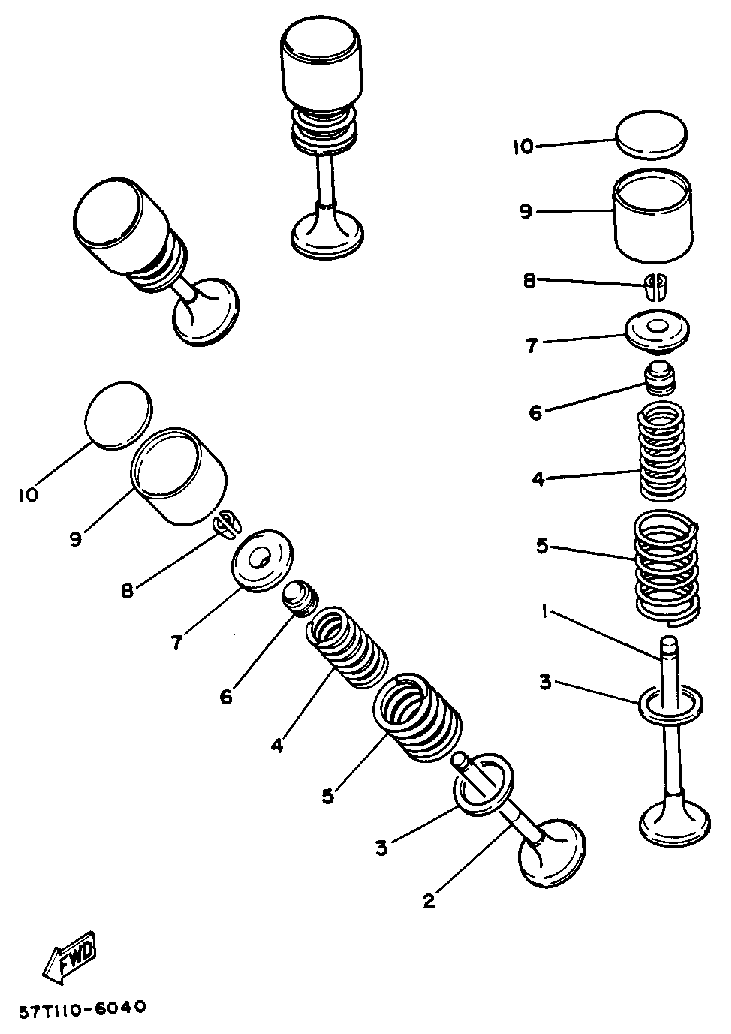 10
9
8
7
6
4
5
1
3
10
9
8
7
6
4
5
3
2
FWD
57T110-6040