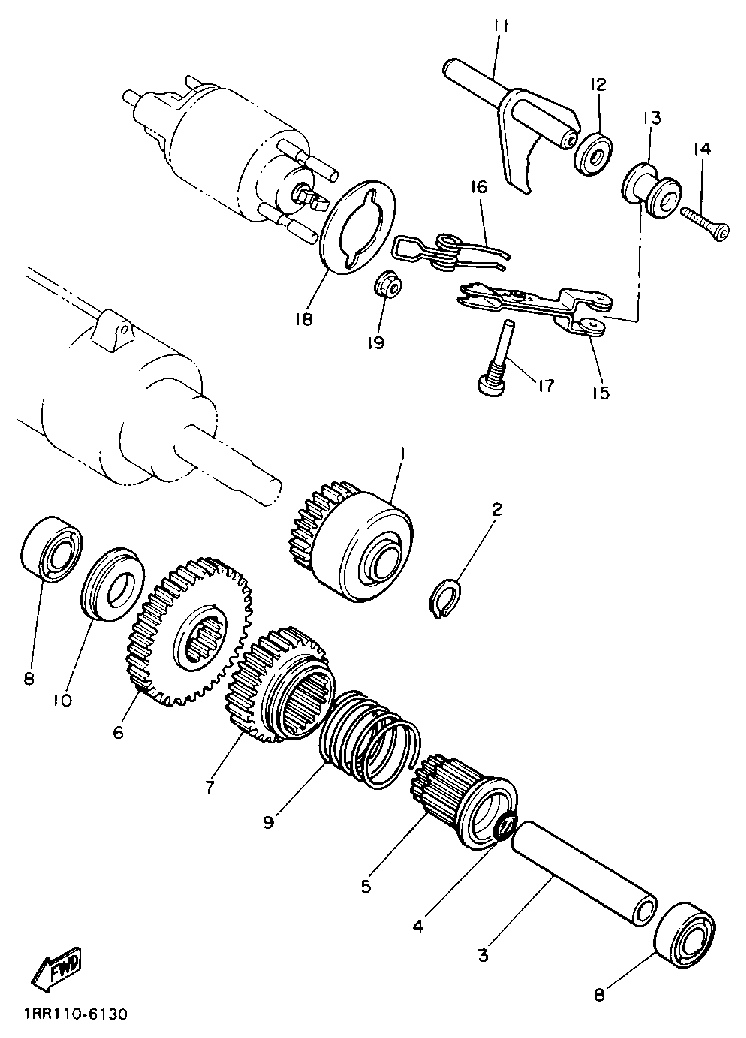 11
12
13
14
16
18
19
17
15
1
2
8
10
6
7
9
5
4
3
8
FWD
1RR110-6130