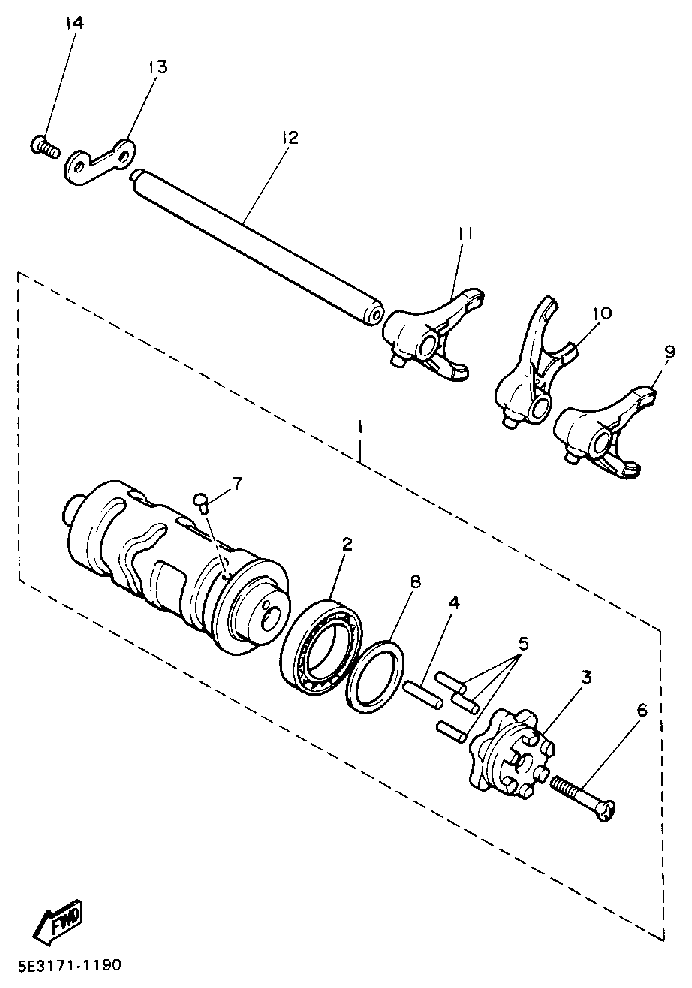 14
13
12
11
10
9
1
7
2
8
4
5
3
6
FWD
5E3171-1190