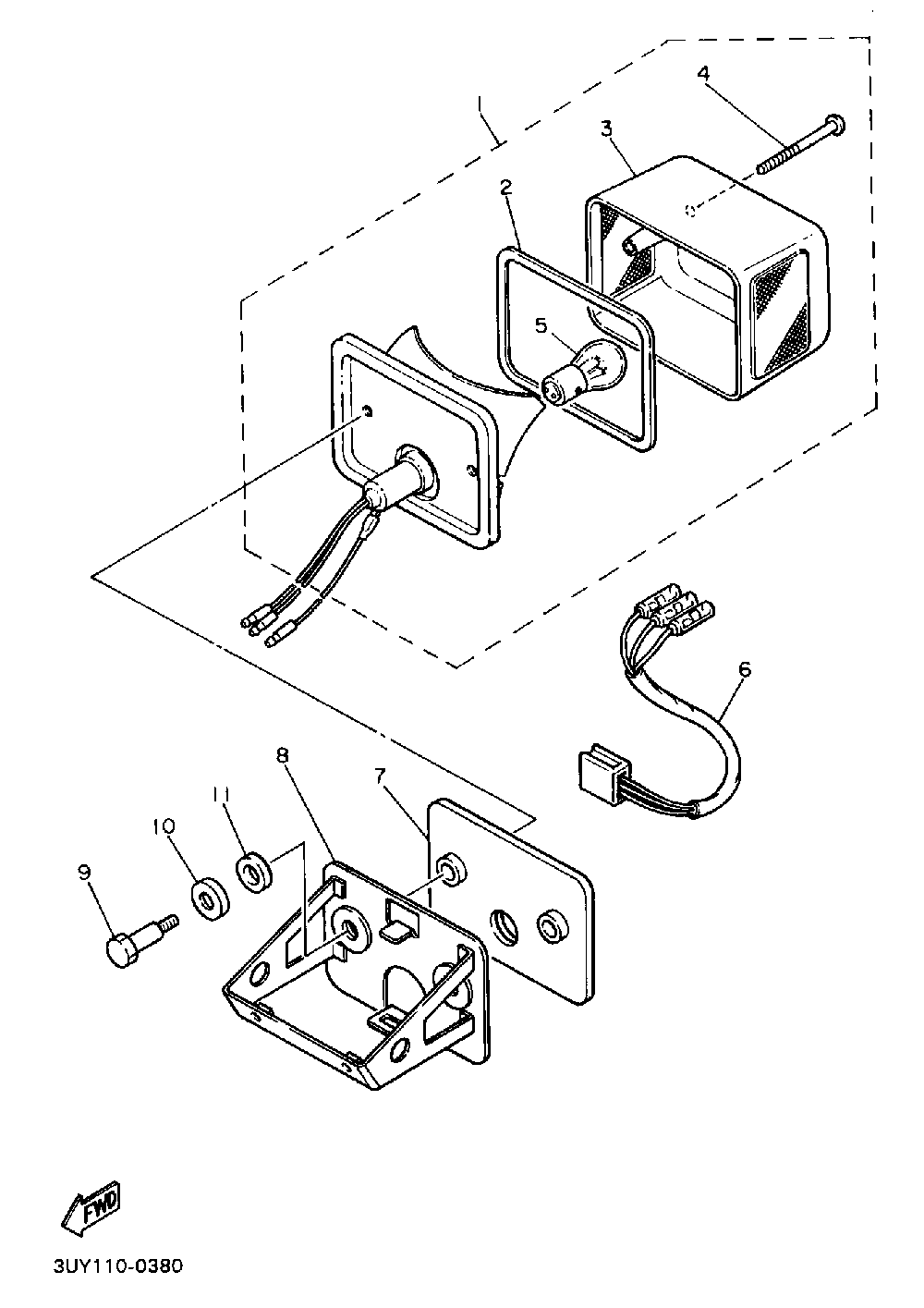 1
4
3
2
5
6
8
7
11
10
9
FWD
3UY110-0380