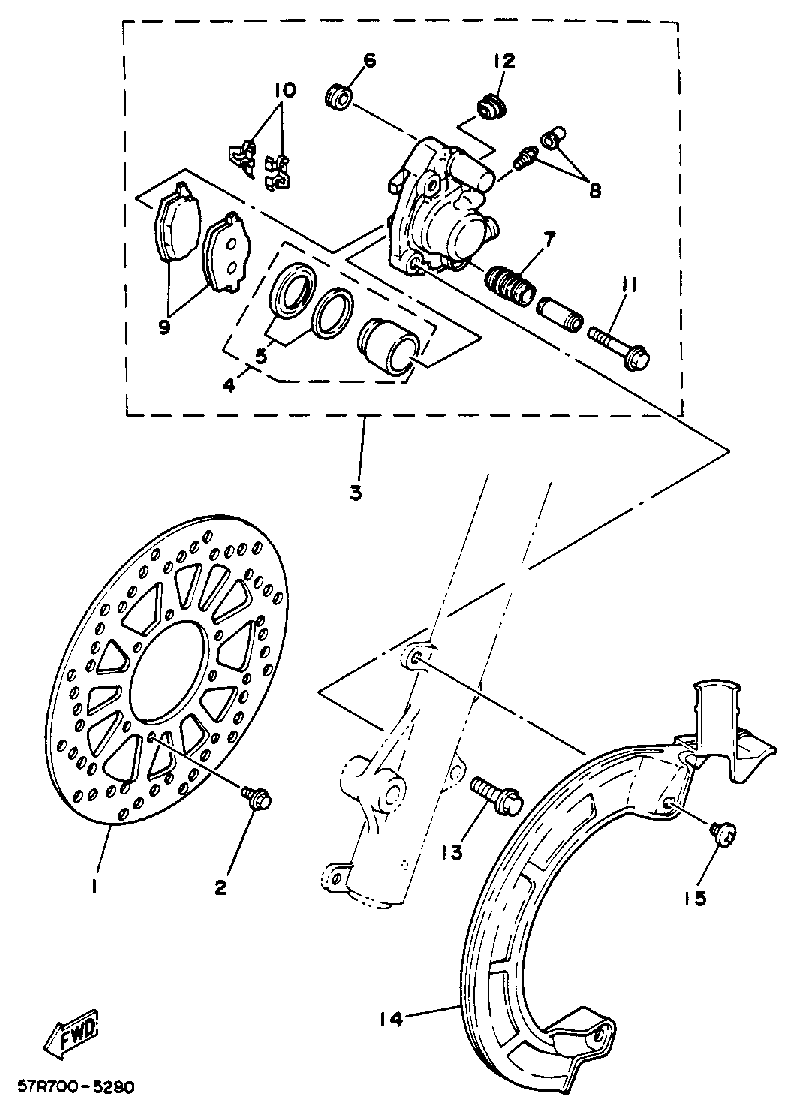 6
12
10
8
7
11
9
5
4
3
1
2
13
15
14
FWD
57R700-5280