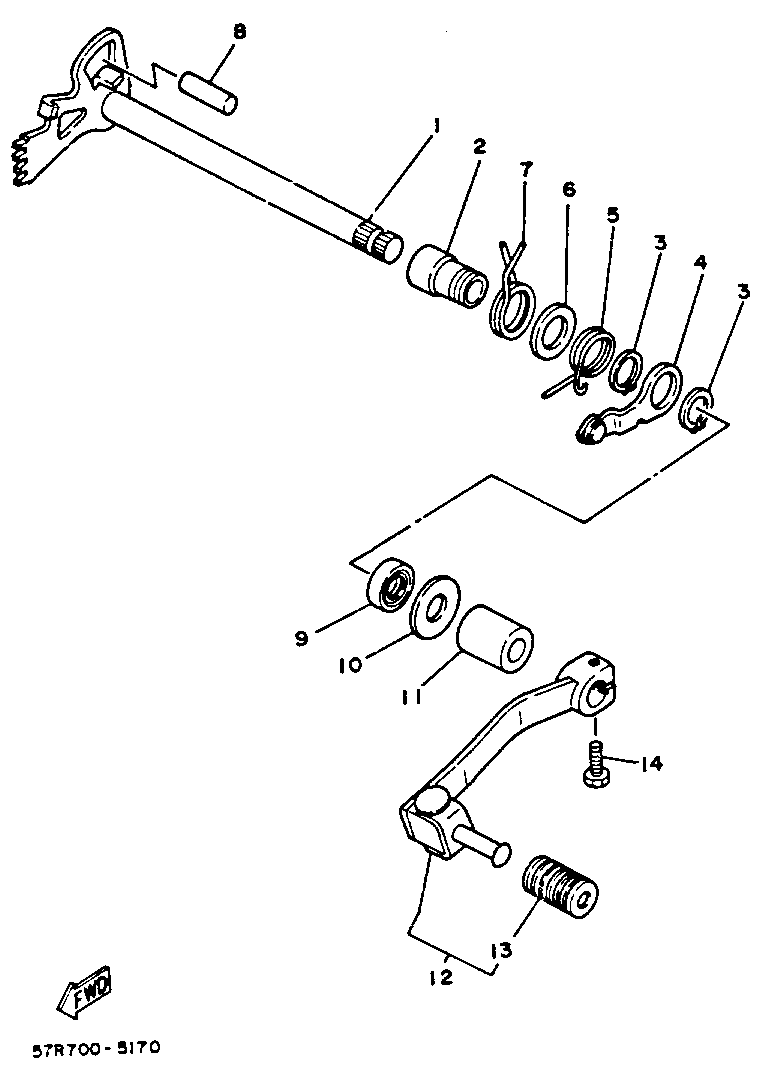 8
1
2
7
6
5
3
4
3
9
10
11
14
13
12
FWD
57R700-5170