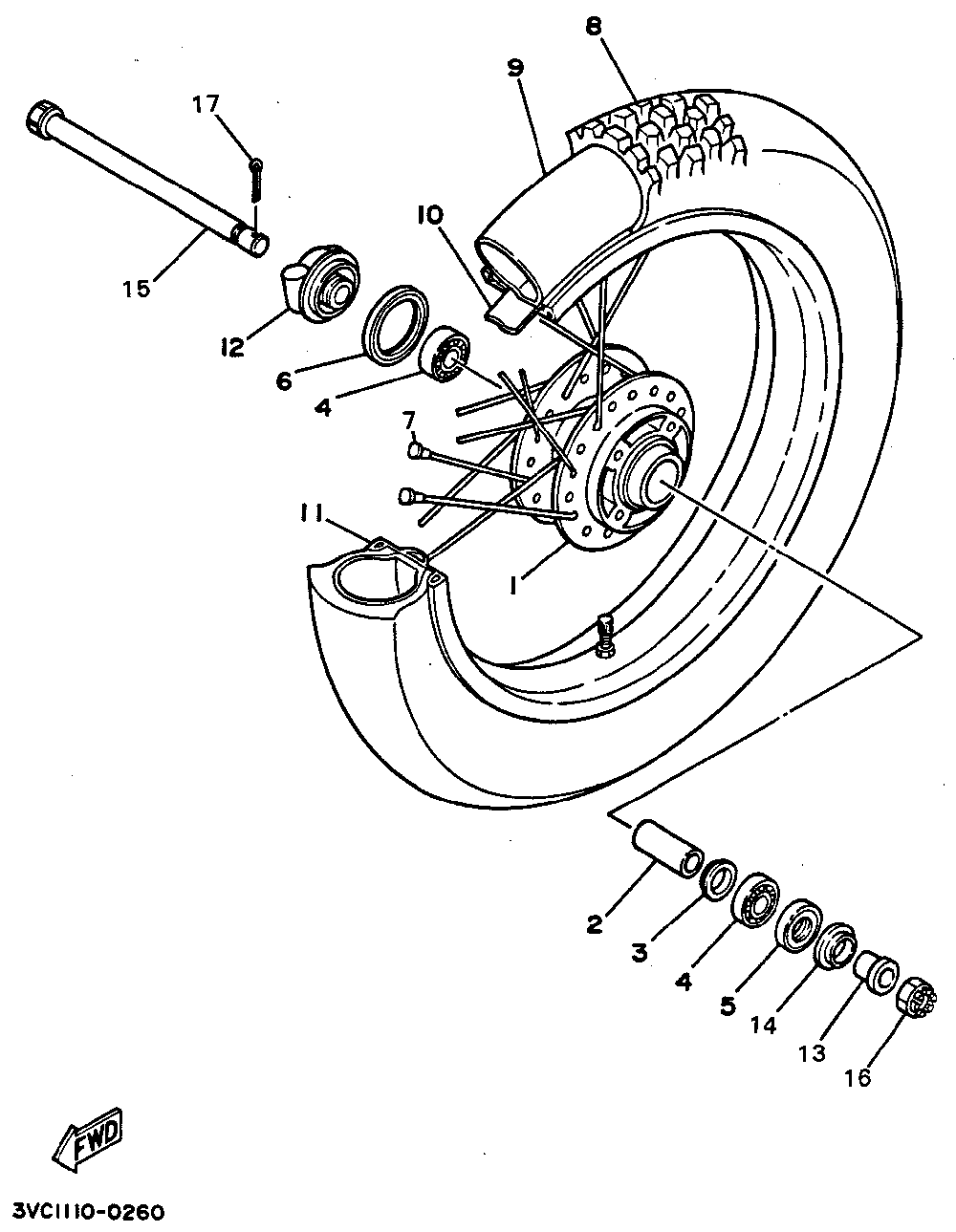 8
9
17
10
15
12
6
4
7
11
1
2
3
4
5
14
13
16
FWD
3VC1110-0260