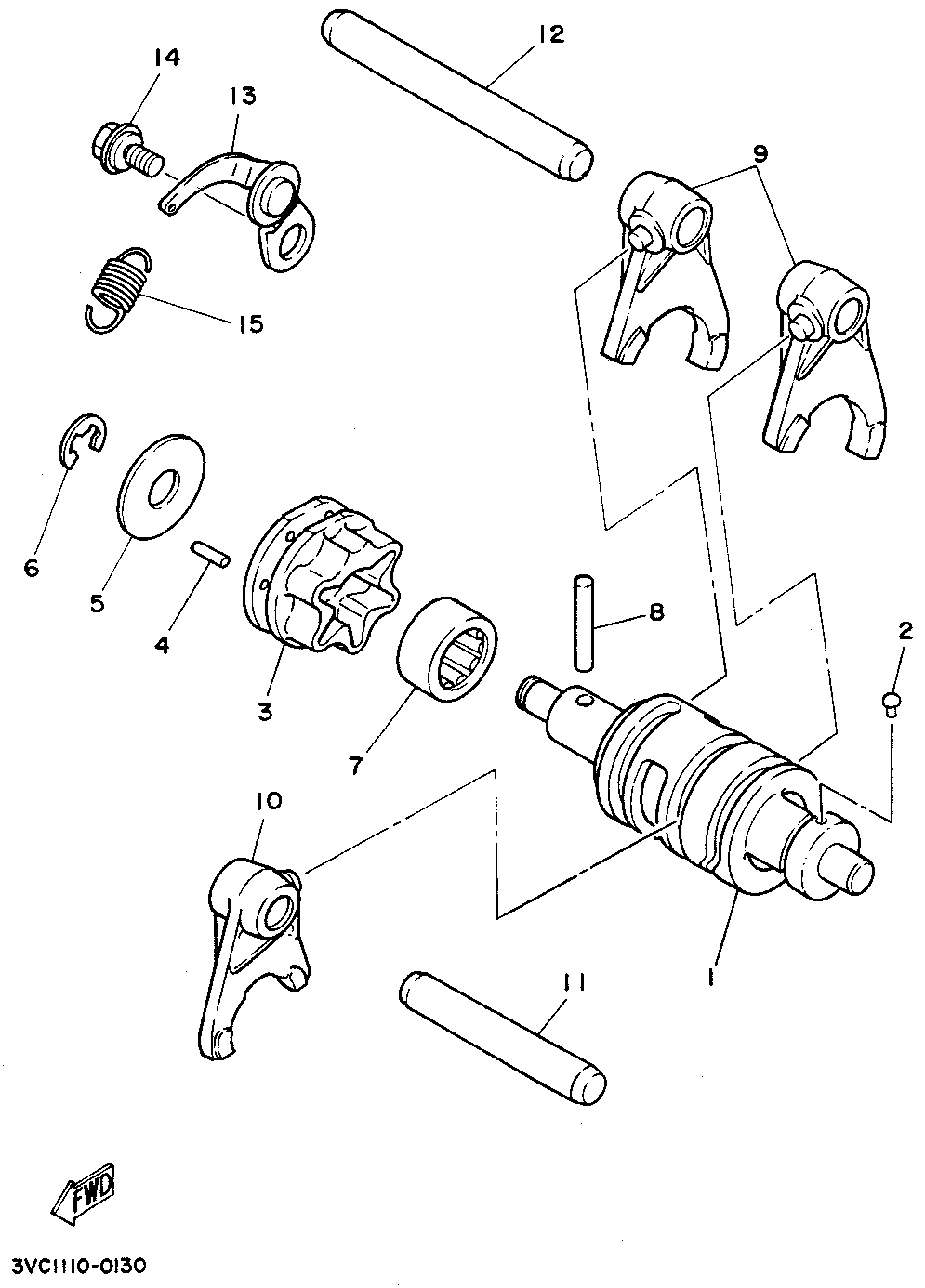 12
14
13
9
15
6
5
4
3
7
8
2
10
1
11
FWD
3VC1110-0130