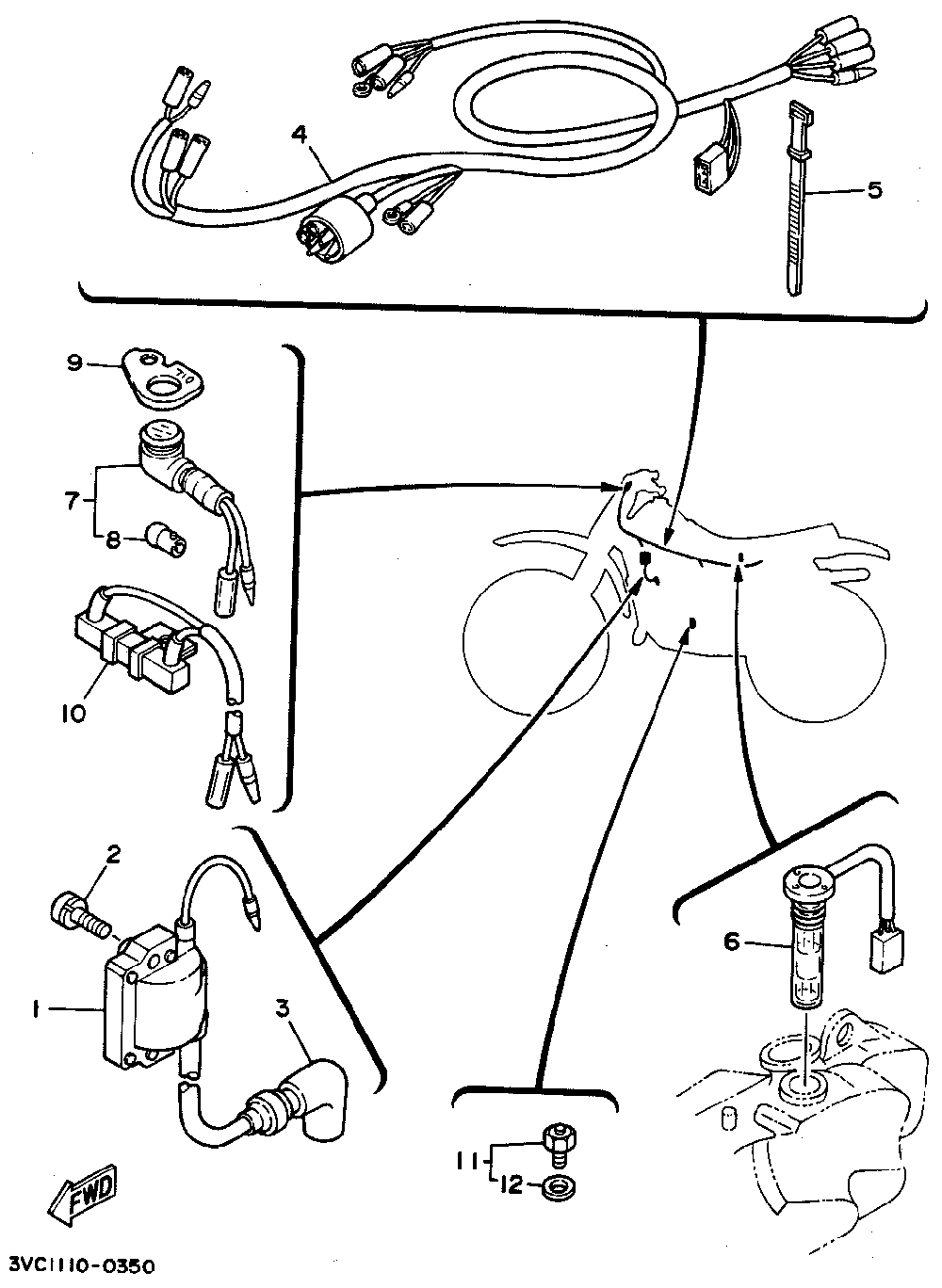 4
5
9
7
8
10
2
1
3
6
11
12
FWD
3VC1110-0350