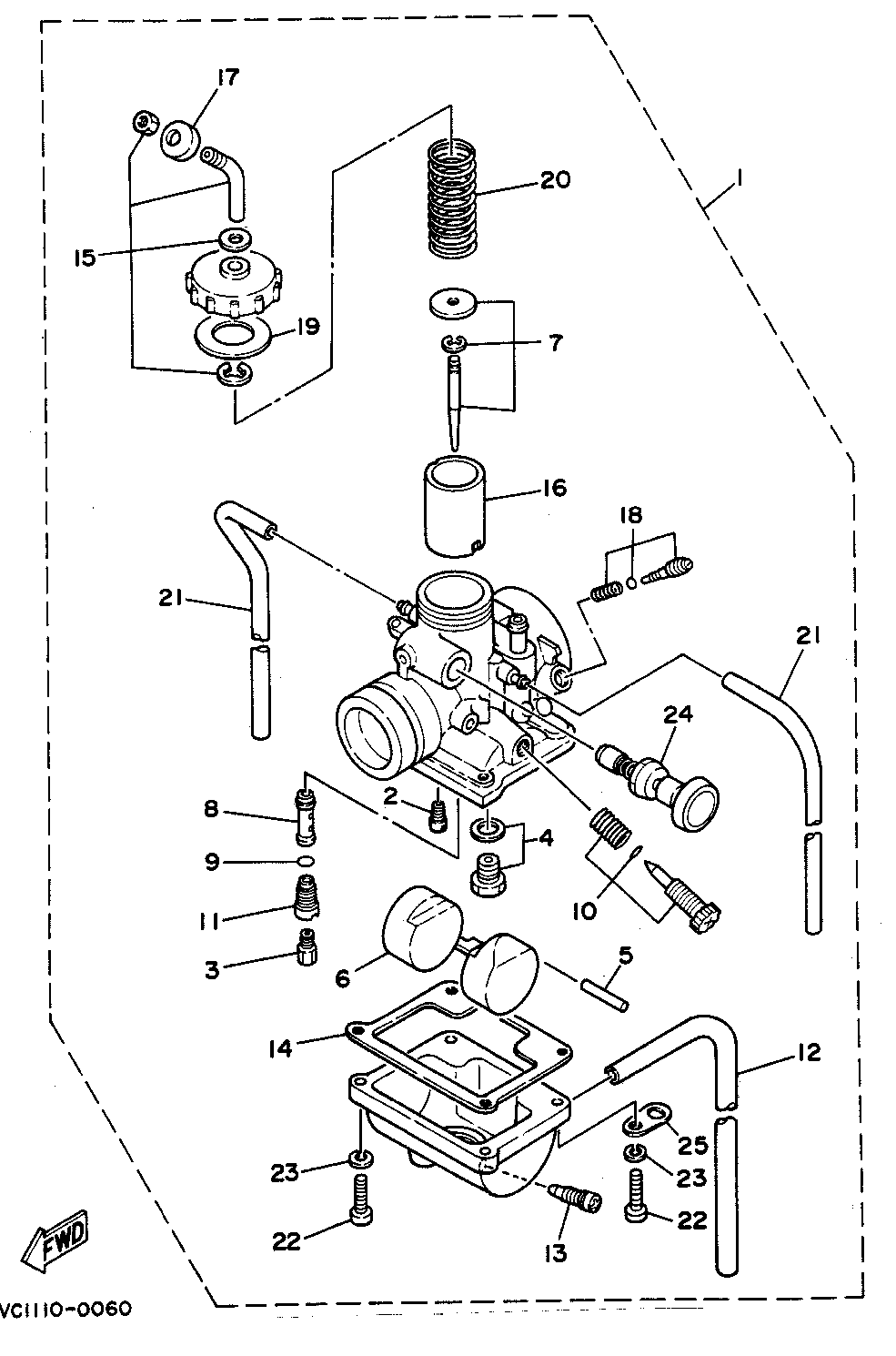 17
20
1
15
19
7
16
18
21
21
24
8
2
4
9
10
11
3
6
5
14
12
25
23
23
13
22
22
FWD
VC1110-0060