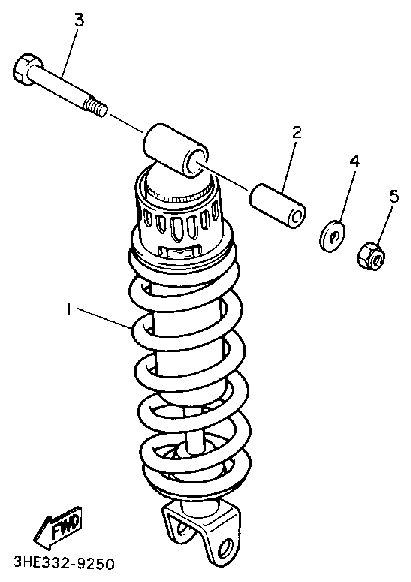 3
2
4
5
1
FWD
3HE332-9250