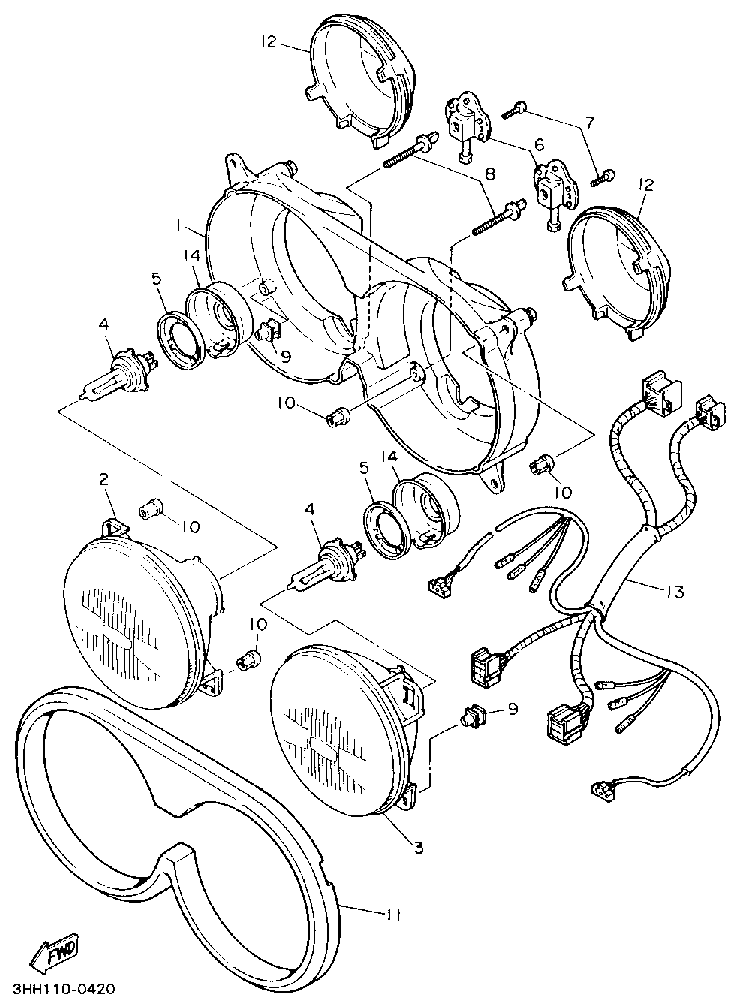 12
7
6
8
12
1
14
5
4
9
10
10
2
10
5
14
4
13
10
9
3
11
FWD
3HH110-0420