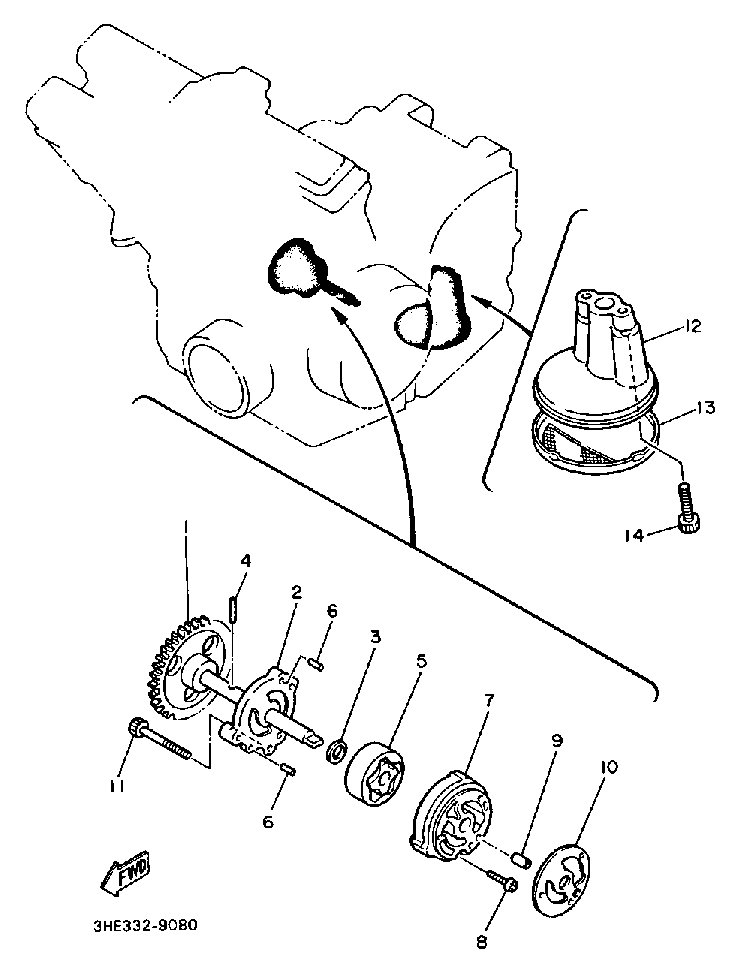 12
13
14
1
4
2
6
3
5
7
9
10
11
6
8
FWD
3HE332-9080