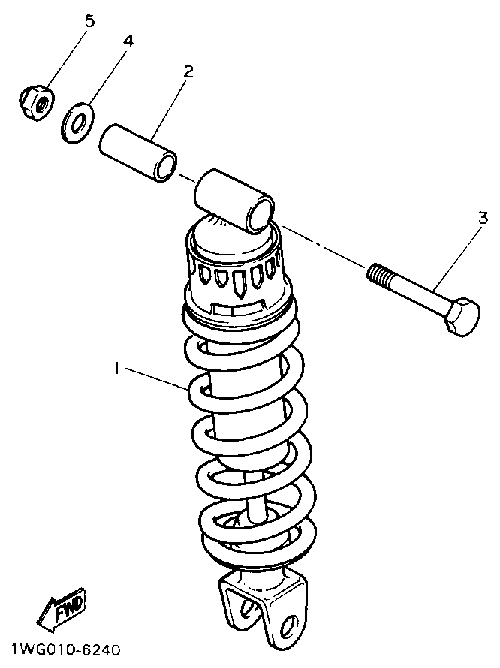 5
4
2
3
1
FWD
1WG010-6240