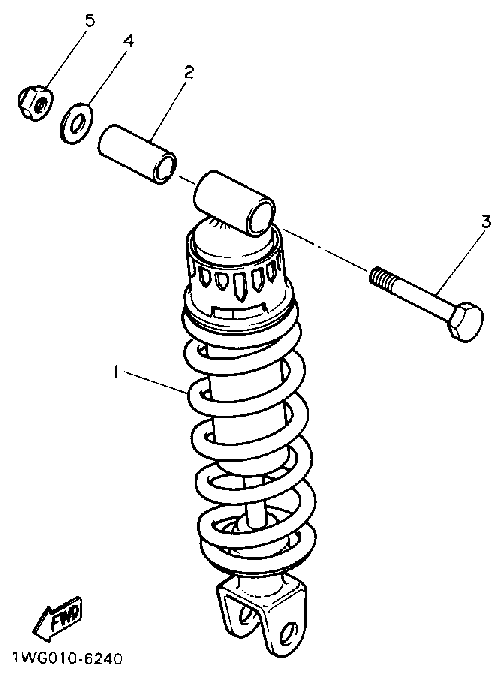 5
4
2
3
1
FWD
1WG010-6240