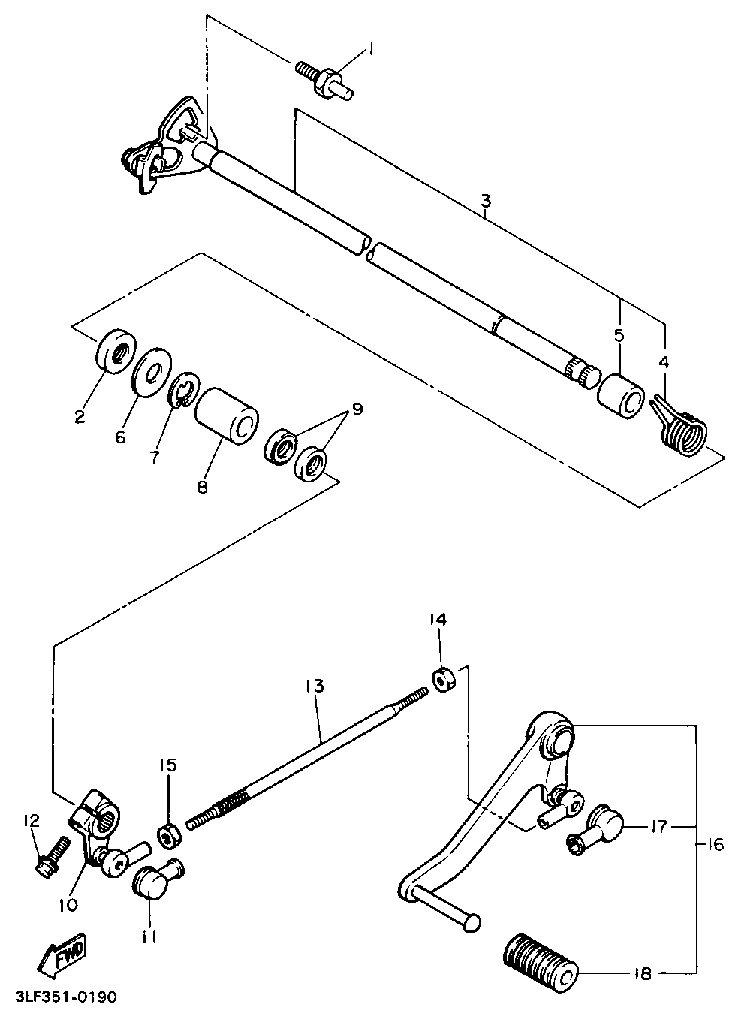 1
3
5
4
2
6
7
8
9
14
13
15
12
10
11
17
16
18
FWD
3LF351-0190