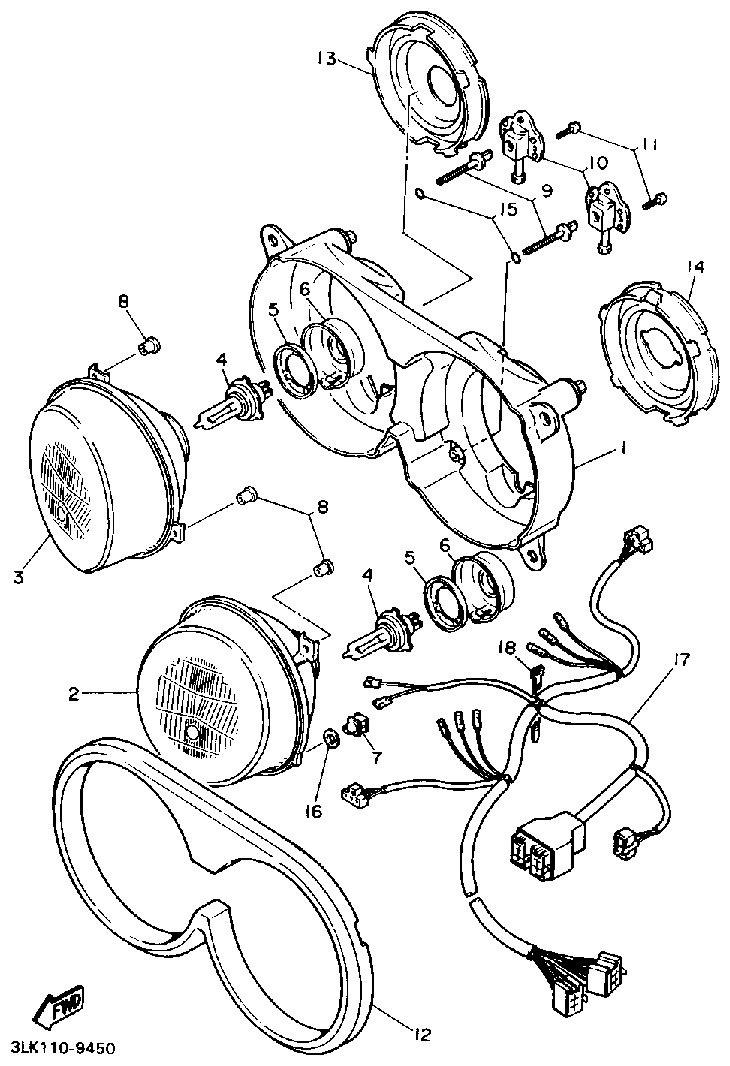 13
11
10
9
15
14
8
6
5
4
1
3
8
6
5
4
18
17
2
7
16
12
FWD
3LK110-9450