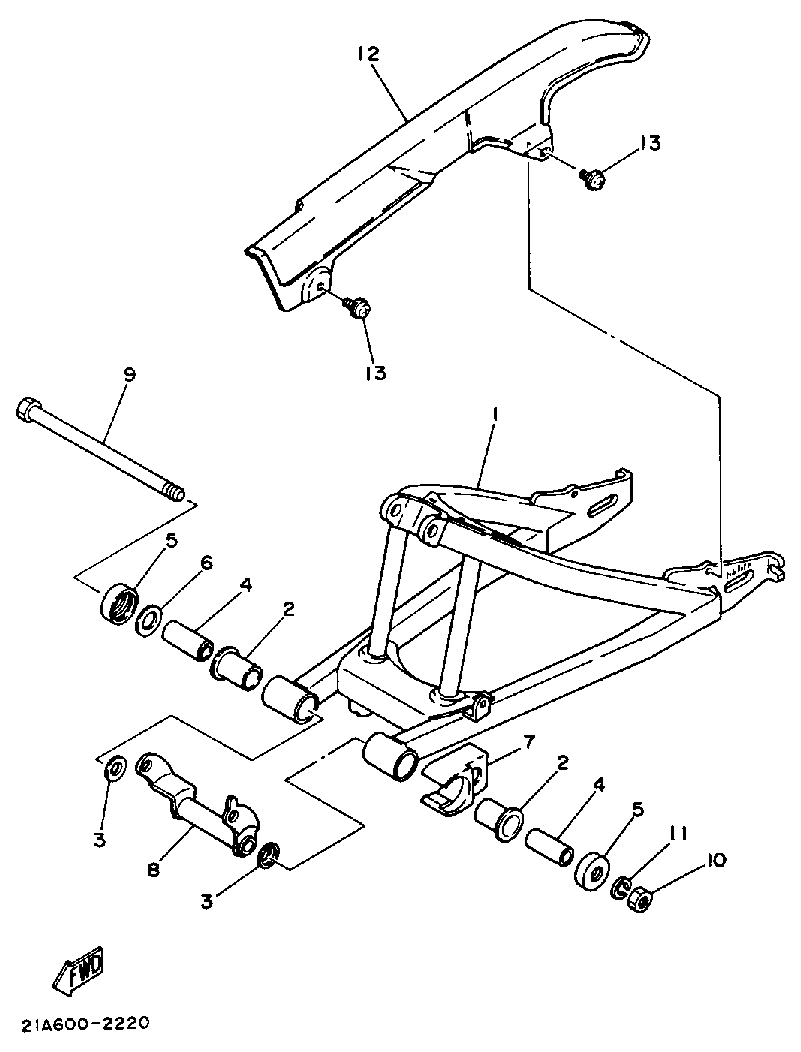 12
13
13
9
1
5
6
4
2
7
2
4
5
11
10
3
8
3
FWD
21A600-2220