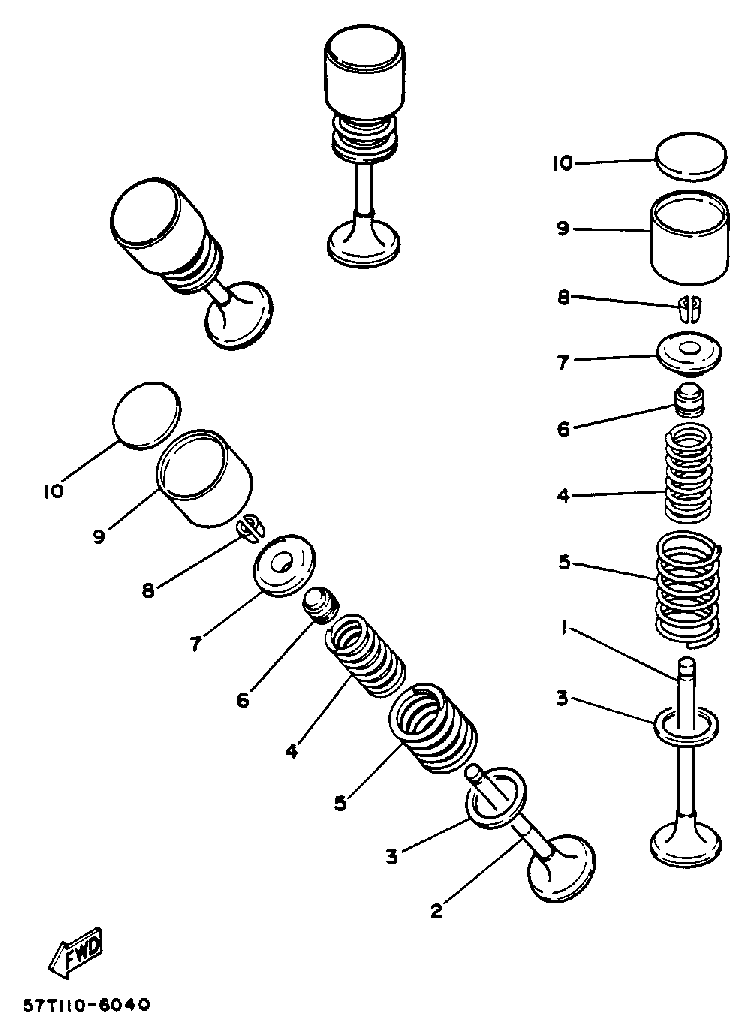 10
9
8
7
6
4
5
1
3
10
9
8
7
6
4
5
3
2
FWD
57T110-6040