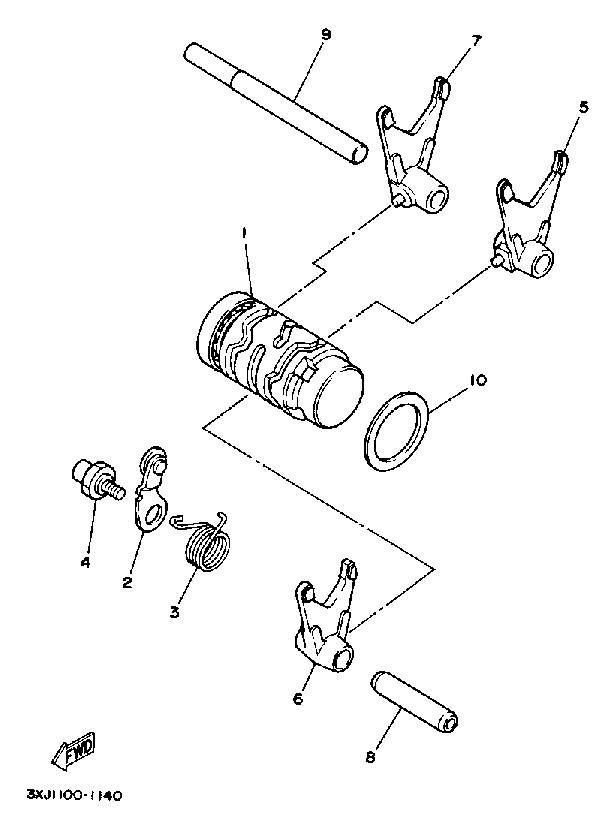 9
7
5
1
10
4
2
3
6
8
FWD
3XJ1100-1140