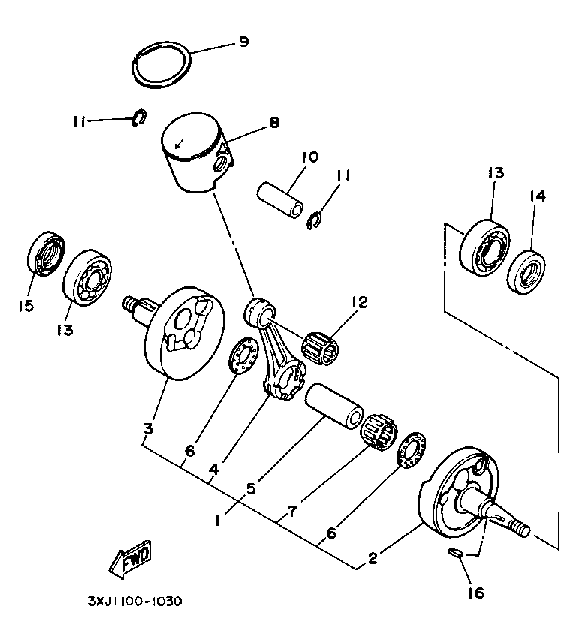 9
11
8
10
11
13
14
15
13
12
3
6
4
5
1
7
6
2
16
FWD
3XJ1100-1030