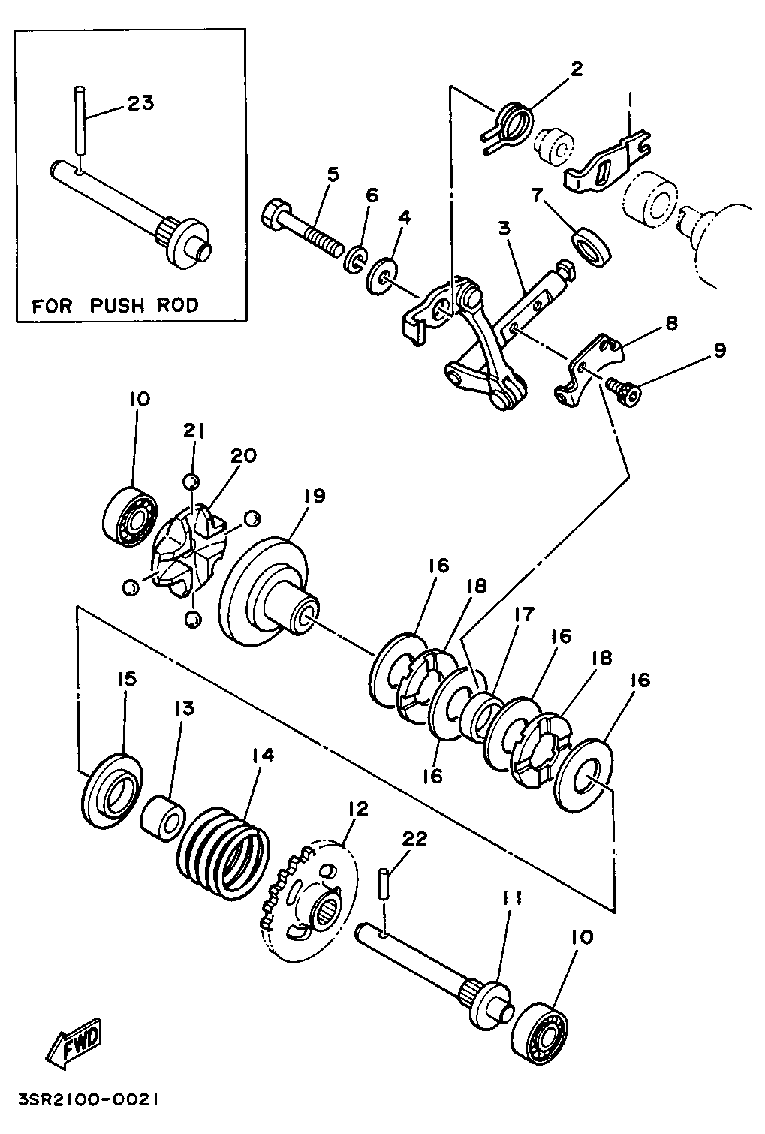 23
FOR PUSH ROD
2
1
5
6
4
7
3
8
9
10
21
20
19
16
18
17
16
18
16
16
15
13
14
12
22
11
10
FWD
3SR2100-0021