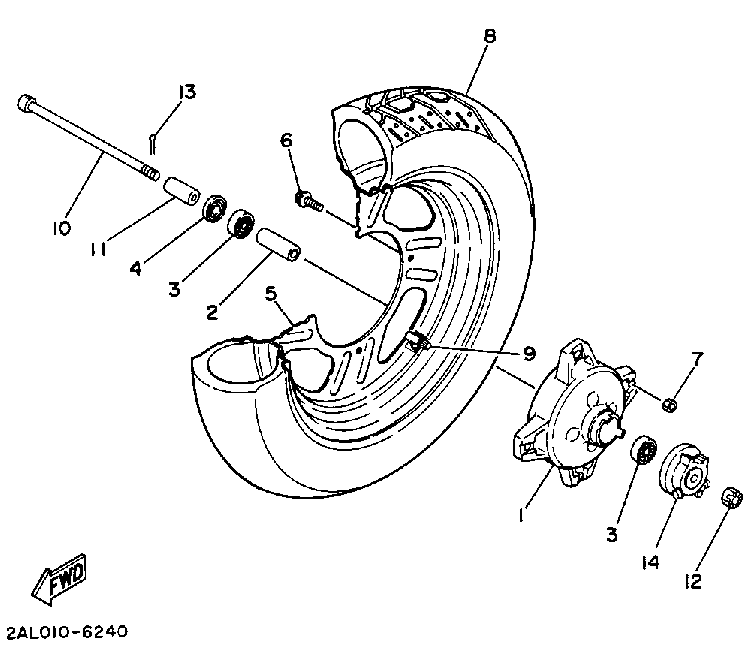 8
13
6
10
11
4
3
2
5
9
7
1
3
14
12
FWD
2AL010-6240