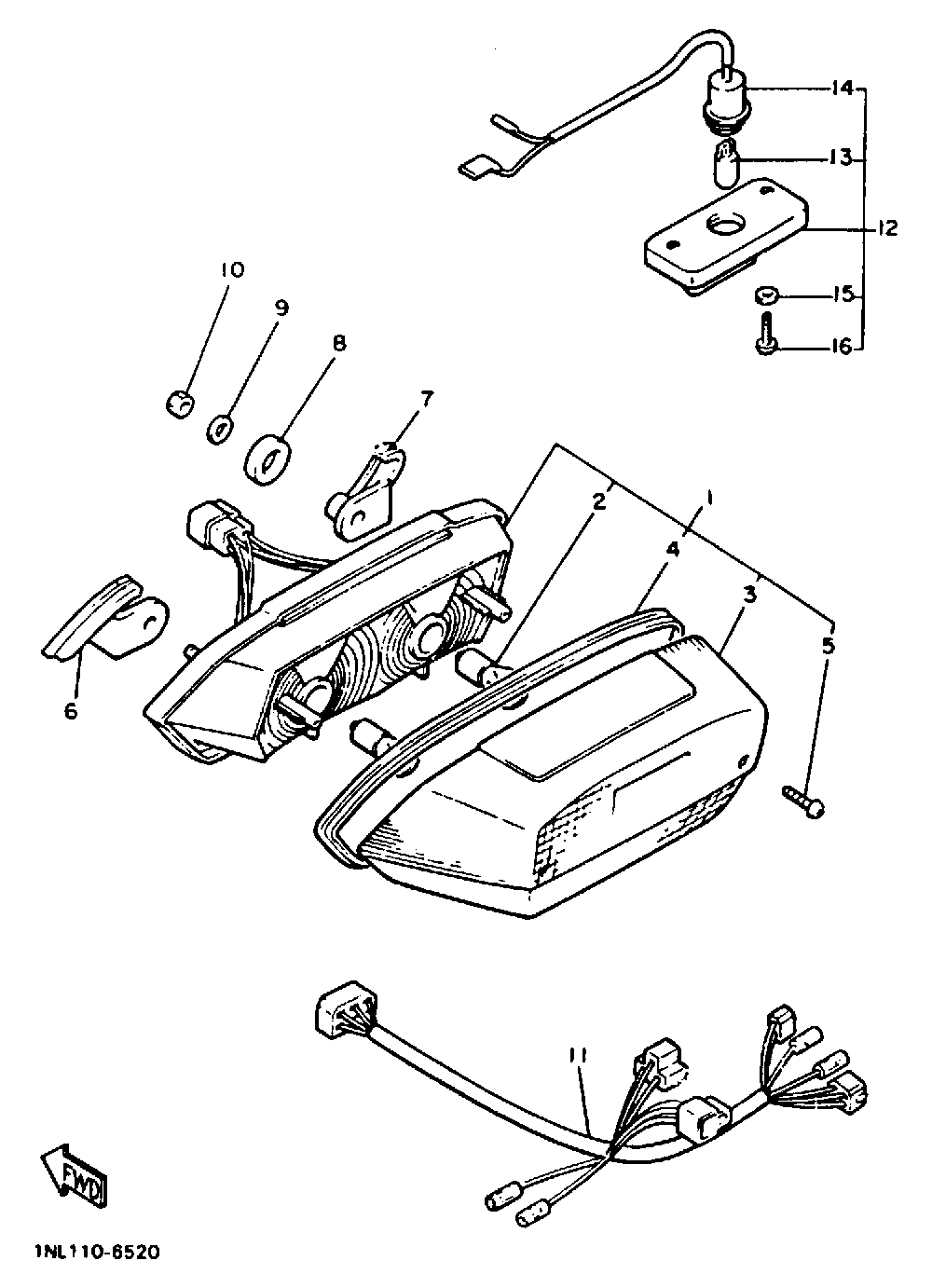 14
13
12
15
16
10
9
8
7
2
1
4
3
5
6
11
FWD
1NL110-6520