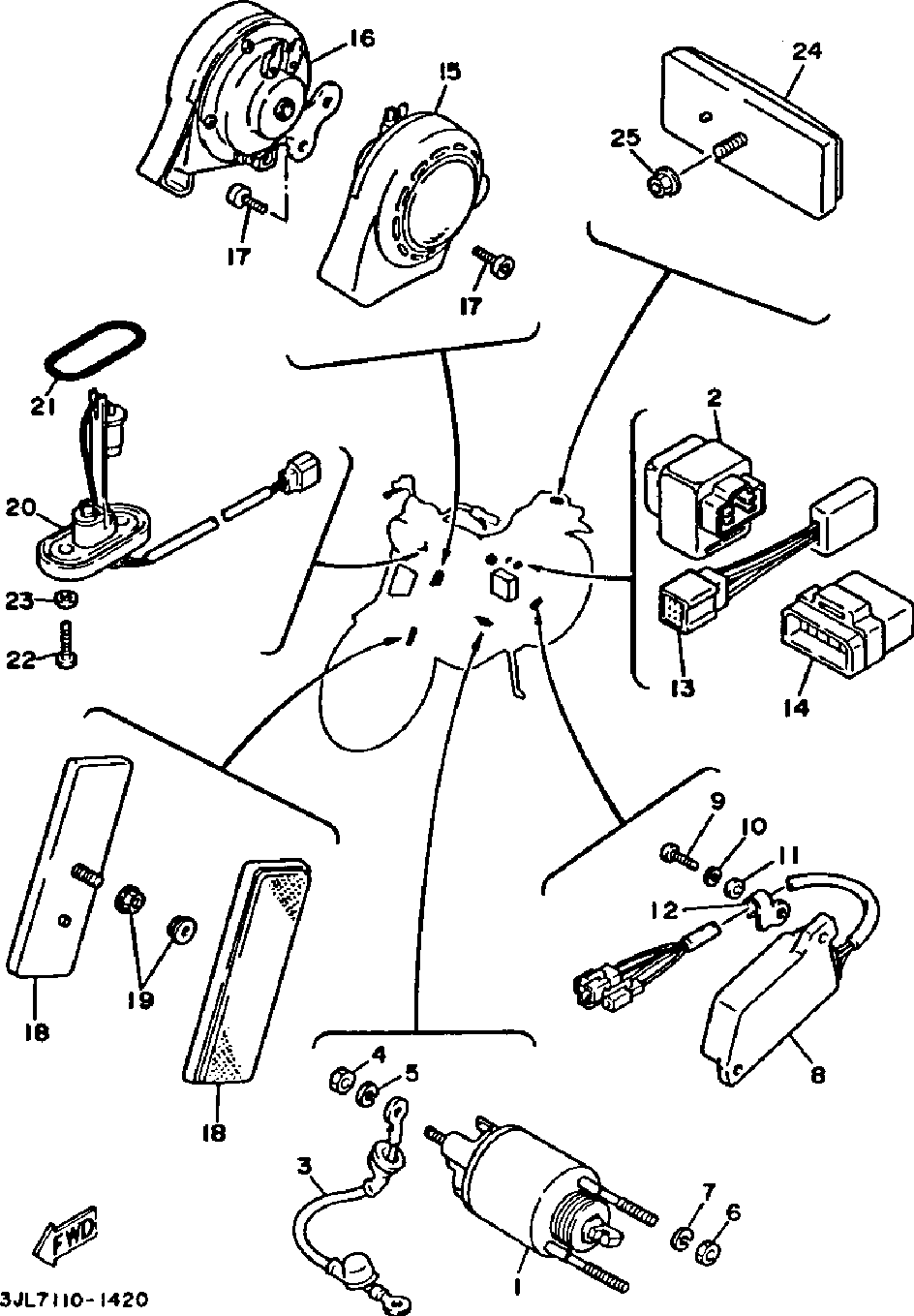 16
15
24
25
17
17
21
2
20
23
22
13
14
9
10
11
12
18
19
18
8
4
5
3
7
6
1
FWD
3JL7110-1420