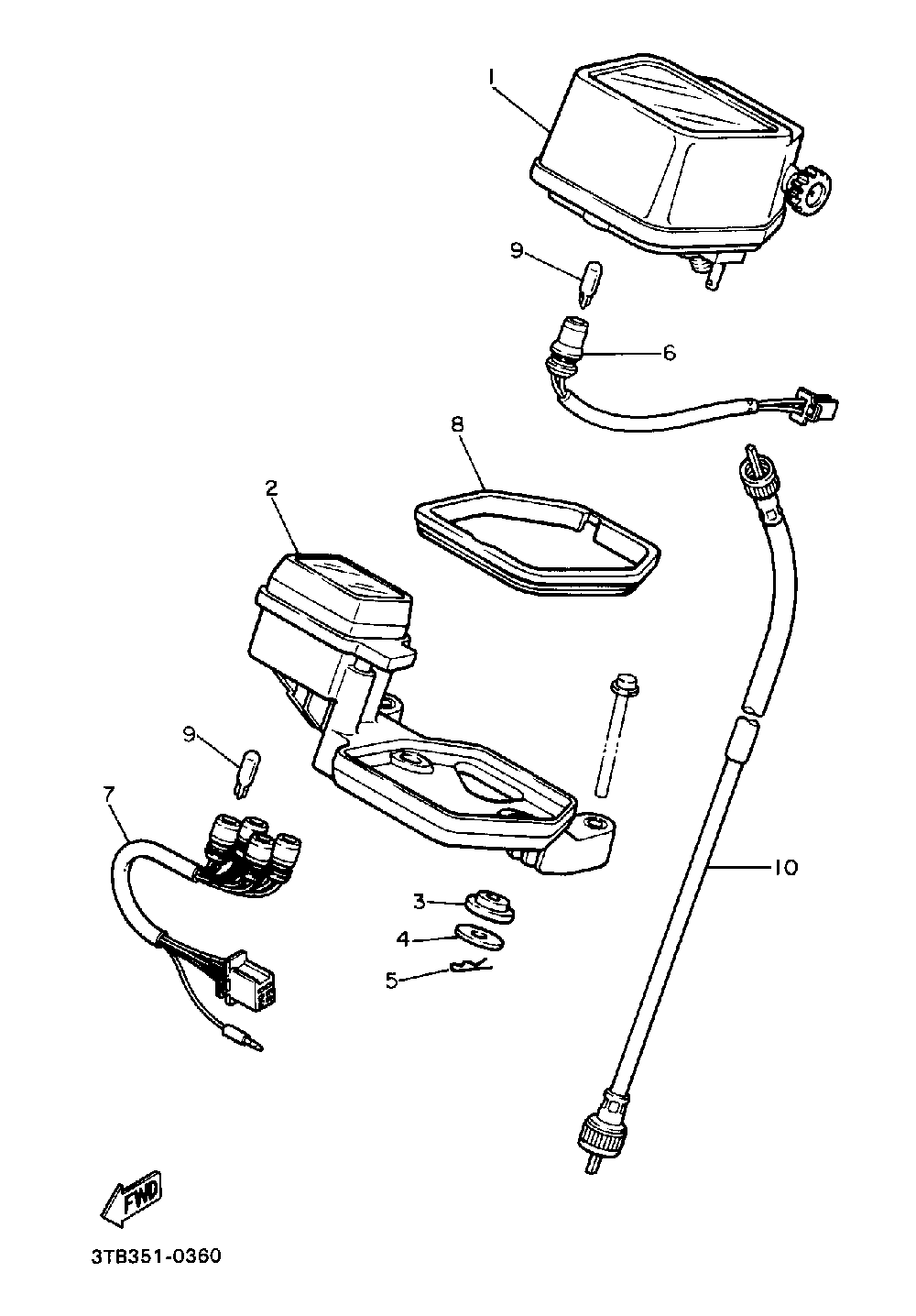 1
9
6
8
2
9
7
10
3
4
5
FWD
3TB351-0360