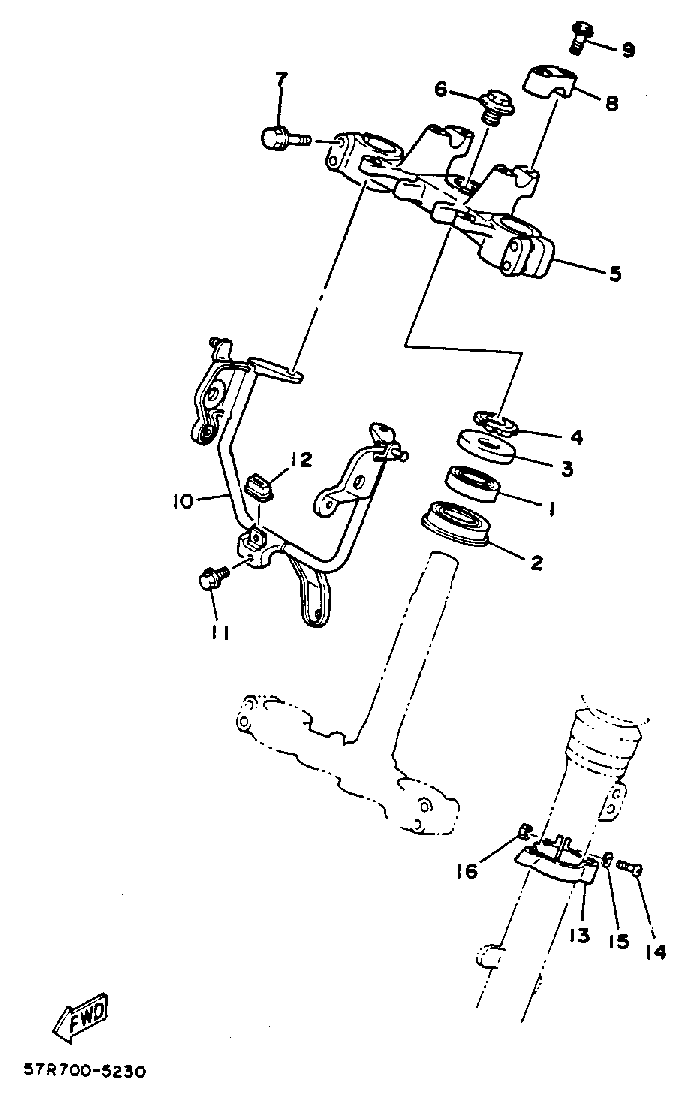 9
7
6
8
5
4
3
12
1
10
2
11
16
13
15
14
FWD
57R700-5230