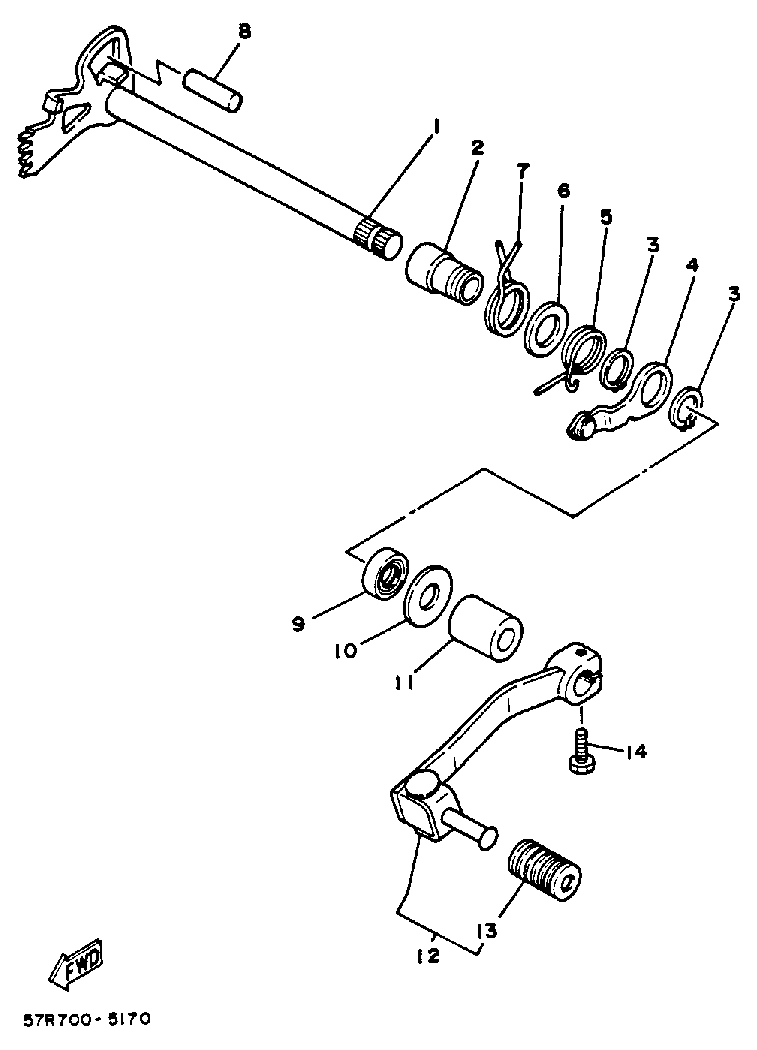 8
1
2
7
6
5
3
4
3
9
10
11
14
12
13
FWD
57R700-5170