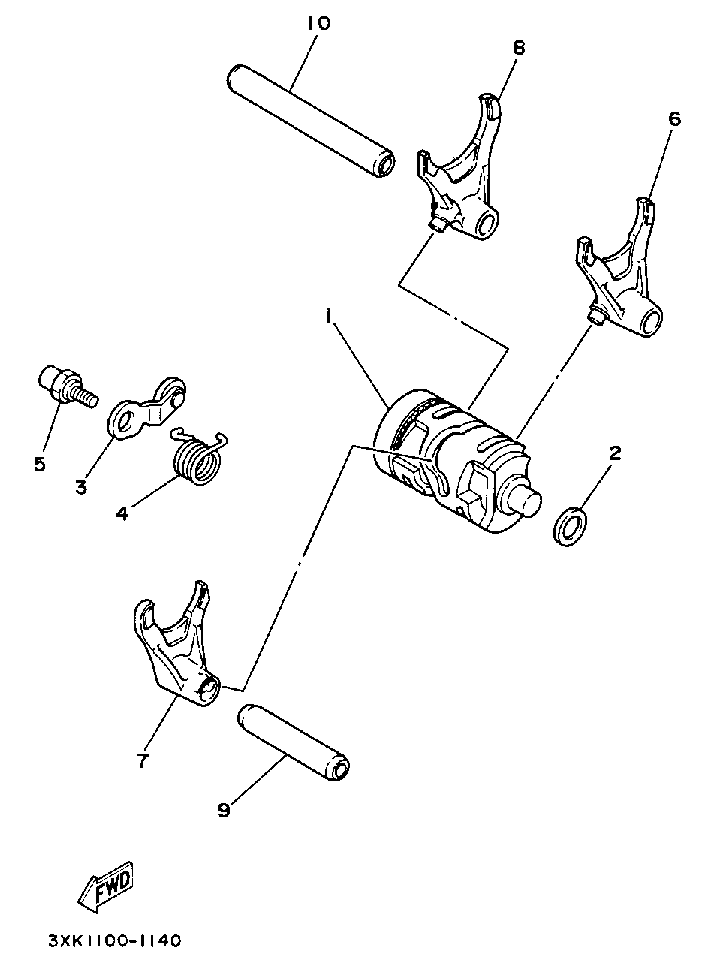 10
8
6
1
5
3
4
2
7
9
FWD
3XK1100-1140