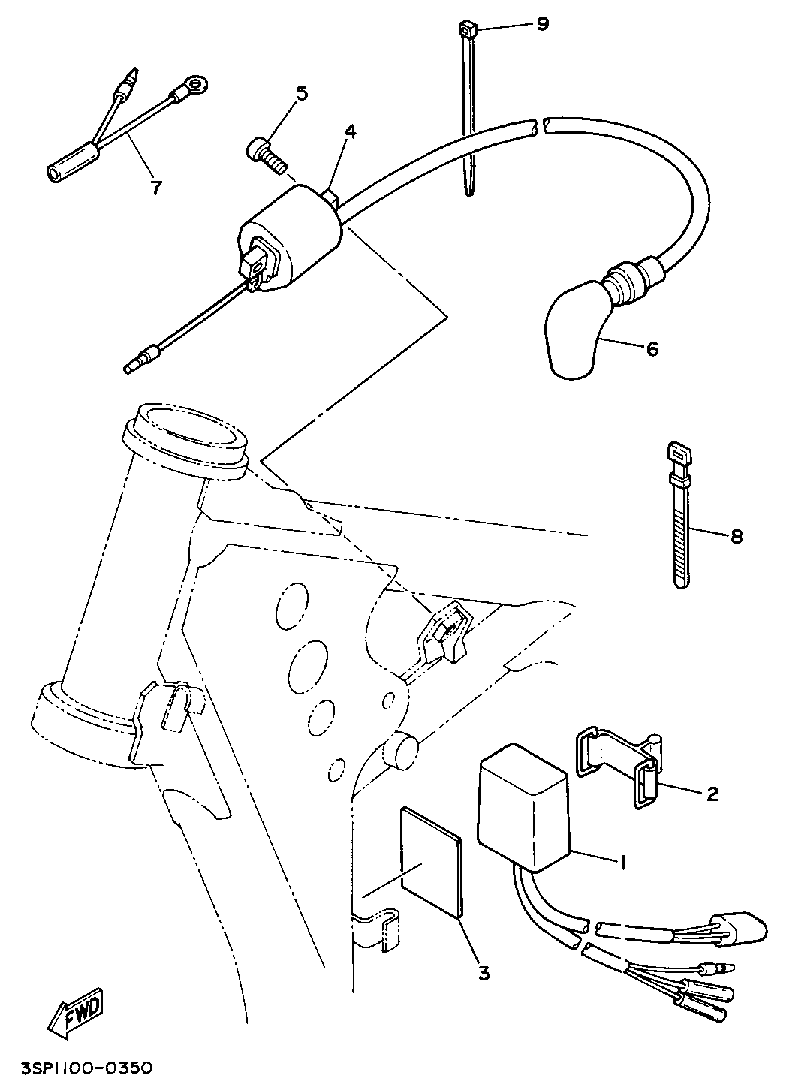 9
5
4
7
6
8
2
1
3
FWD
3SP1100-0350