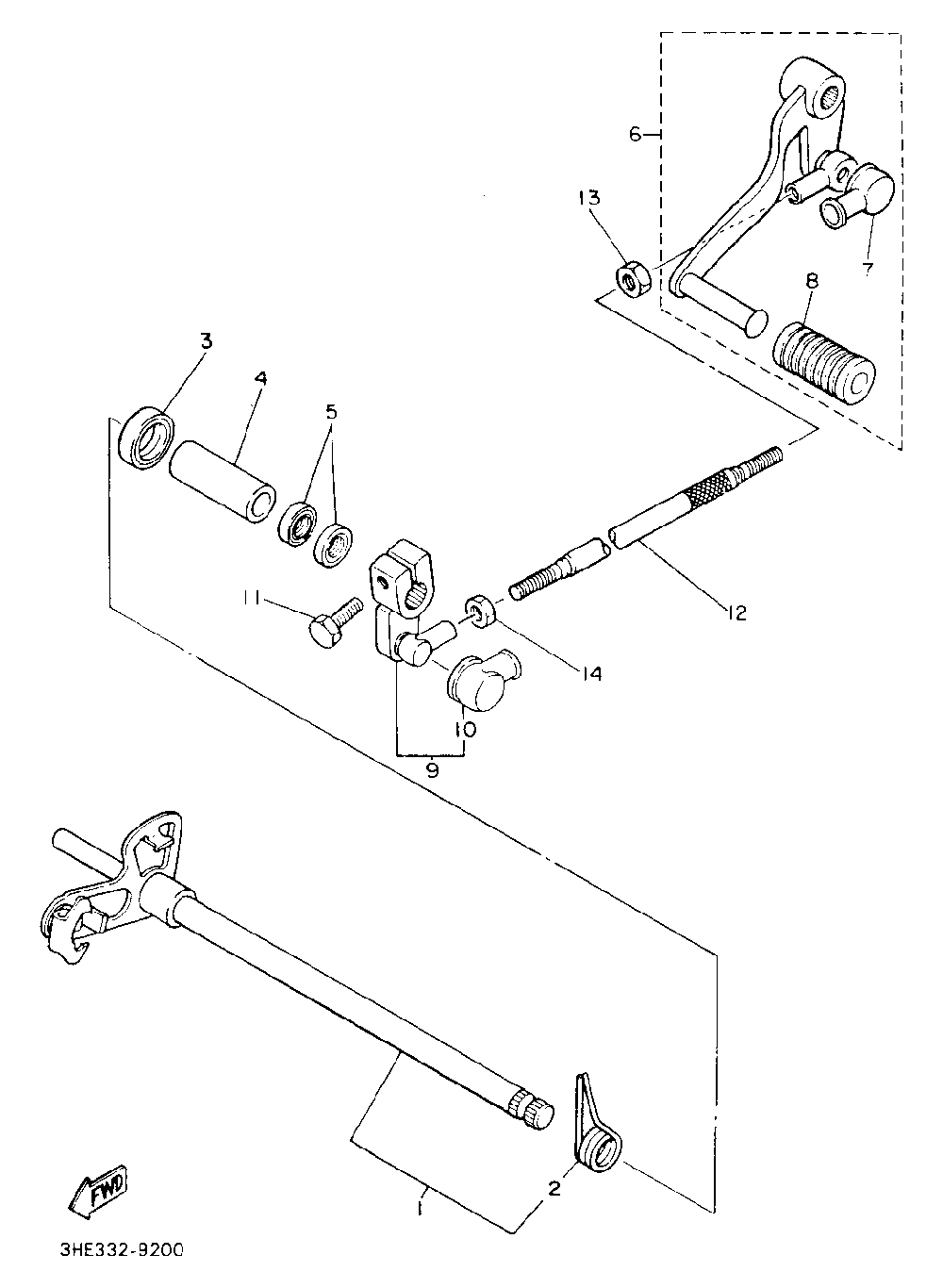 6
13
7
8
3
4
5
11
12
14
10
9
1
2
FWD
3HE332-9200